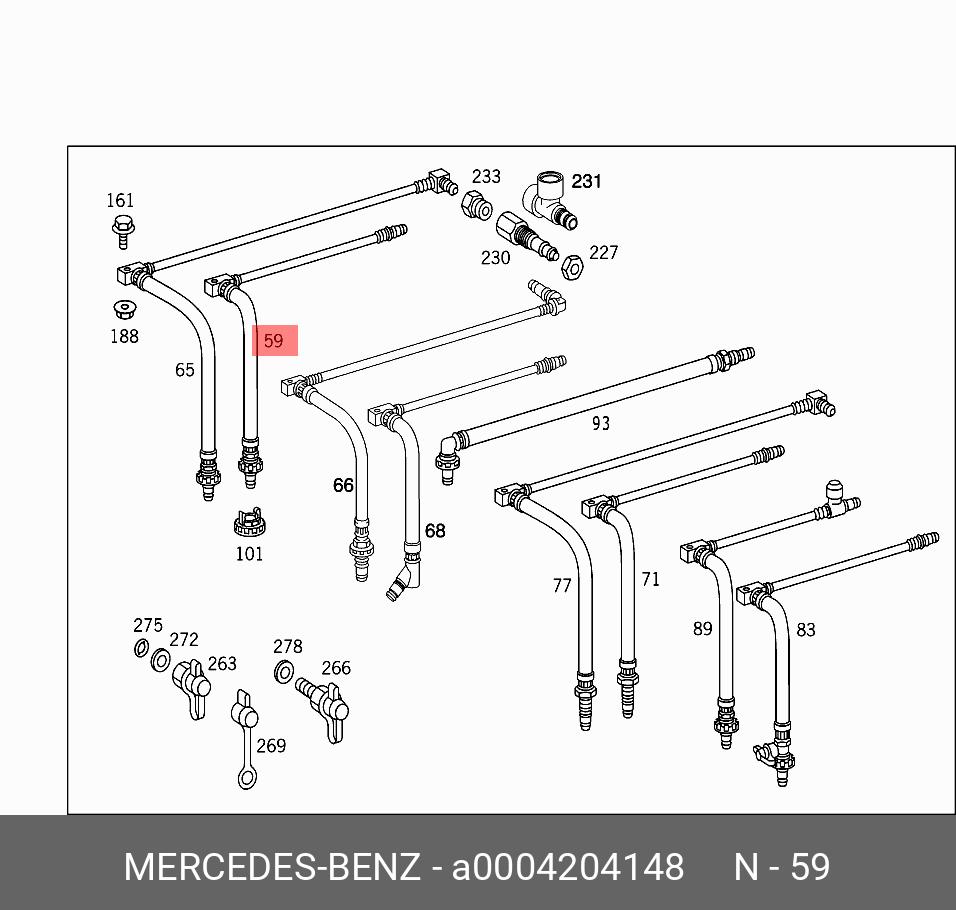 161
233
231
230
227
188
59
65
93
66
68
101
77
71
89
83
275
272
263
278
266
269

MERCEDES-BENZ - a0004204148   N - 59