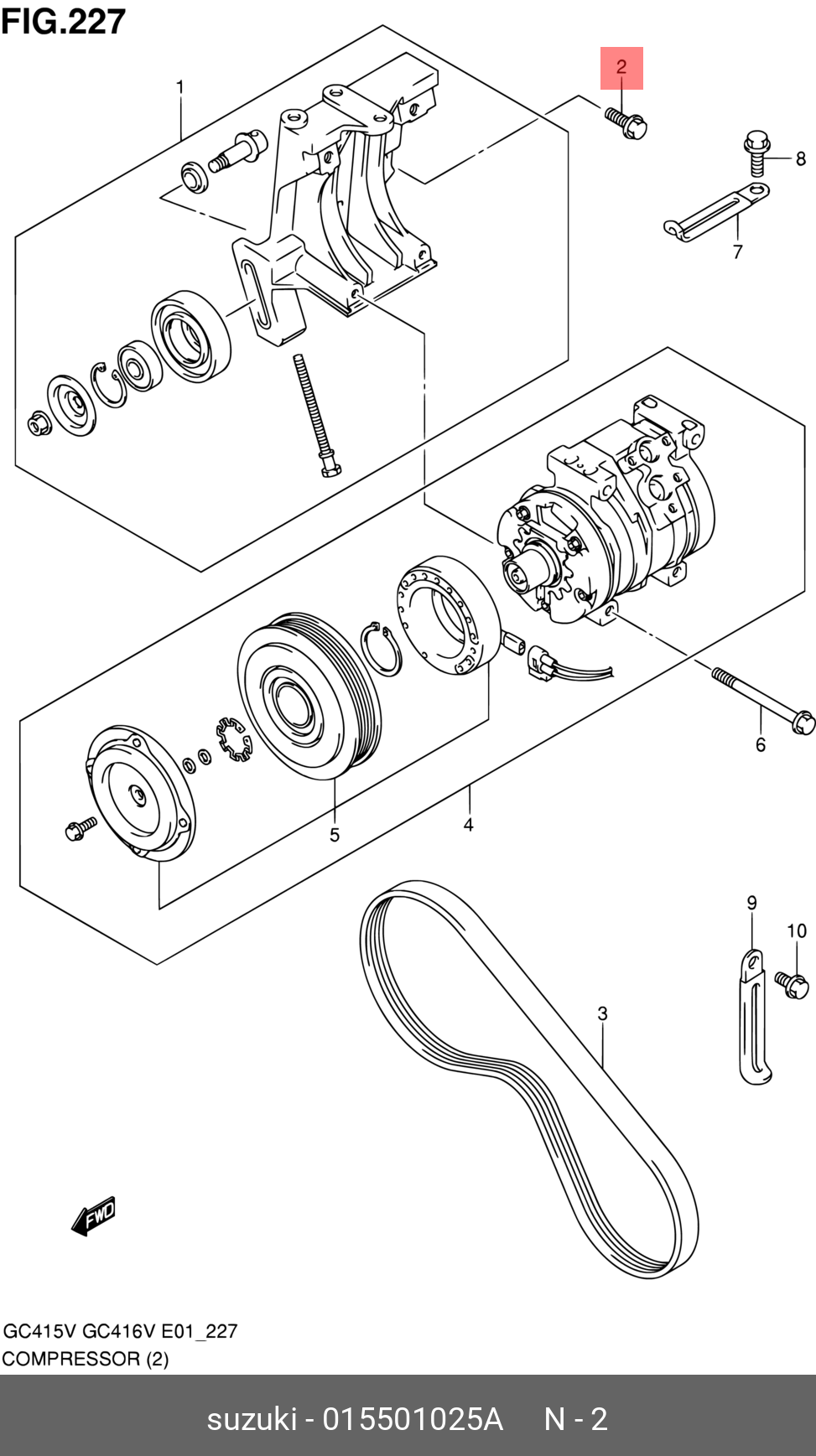 FIG.227

1

2

8

7

6

5

4

9

10

3

FWD

GC415V GC416V E01_227
COMPRESSOR (2)

suzuki - 015501025A N - 2