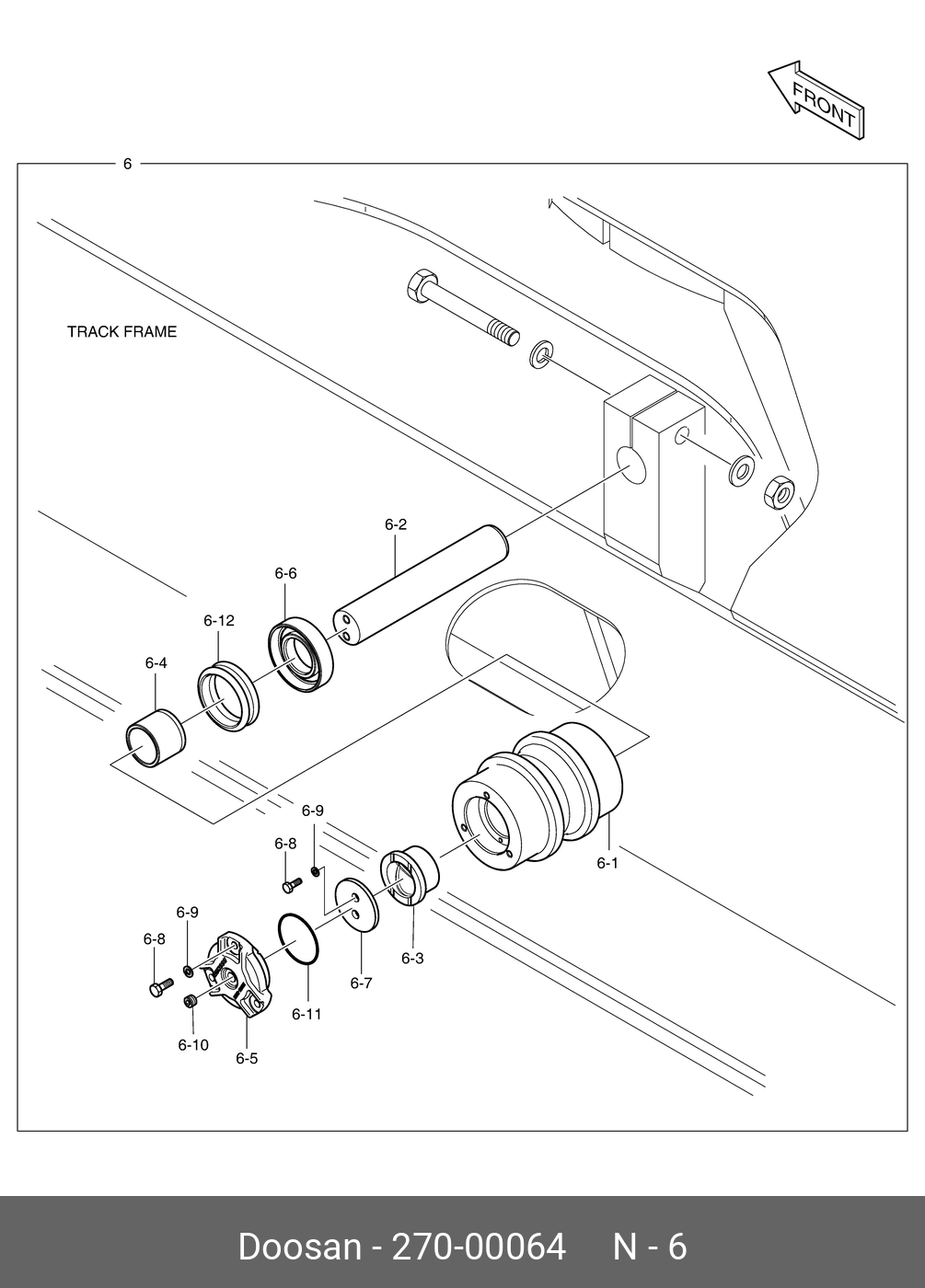 FRONT

6

TRACK FRAME

6-2

6-6

6-12

6-4

6-9

6-8

6-1

6-9

6-8

6-3

6-7

6-11

6-10

6-5

Doosan - 270-00064 N - 6