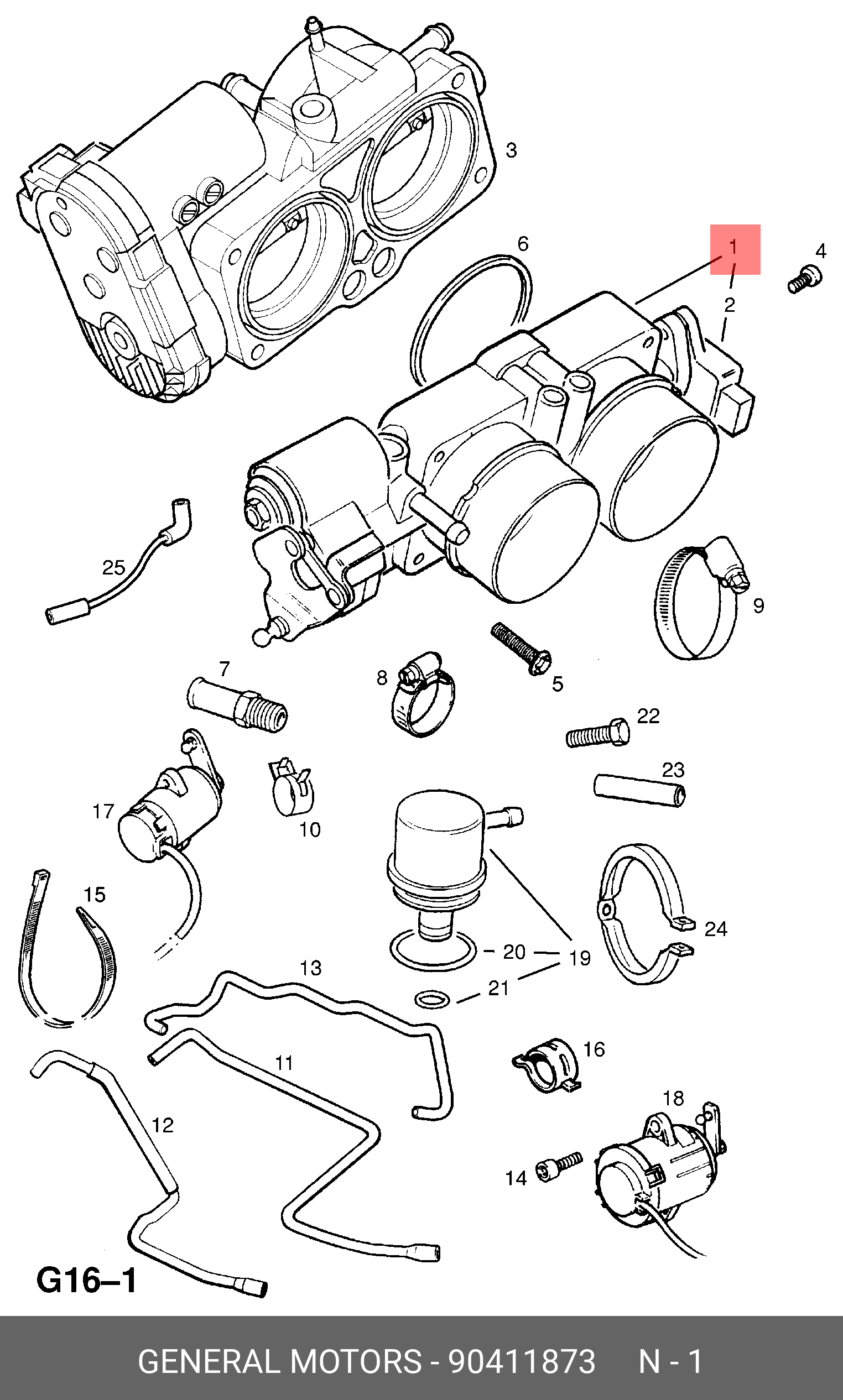 3
6
1
4
2
25
9
7
8
5
22
23
17
10
15
24
20
19
13
21
16
11
18
12
14
G16–1
GENERAL MOTORS - 90411873 N - 1