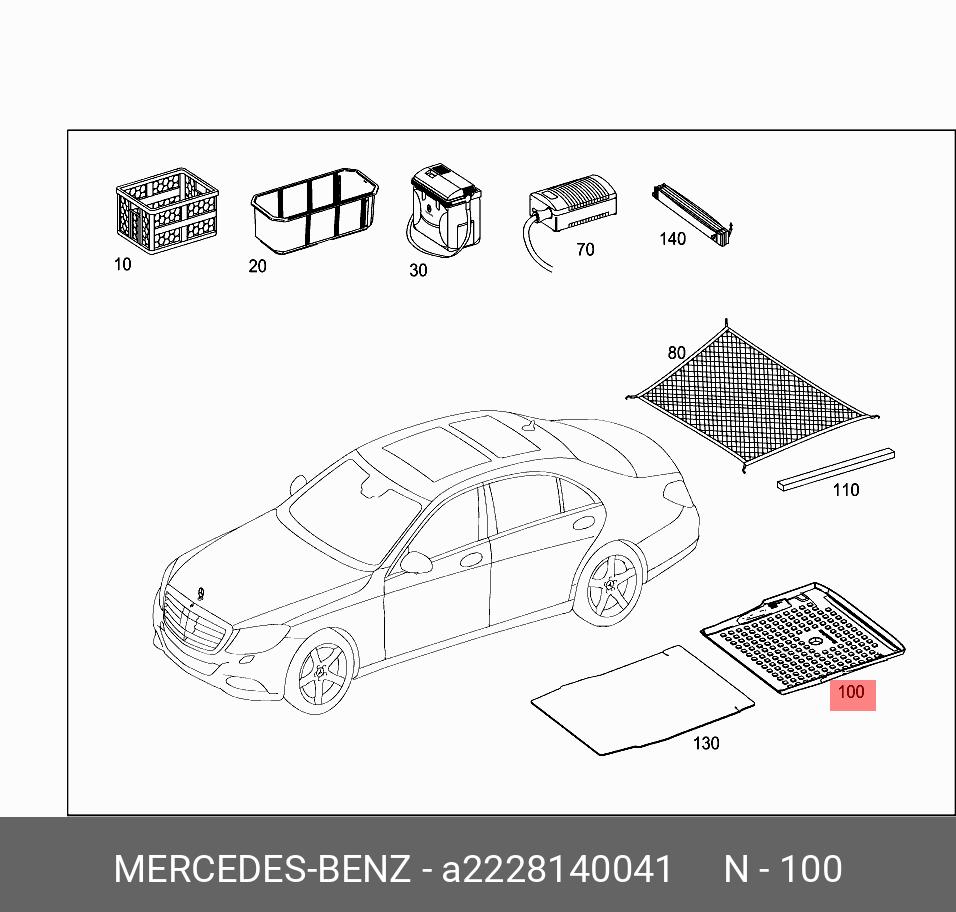 10
20
30
70
140
80
110
100
130

MERCEDES-BENZ - a2228140041 N - 100