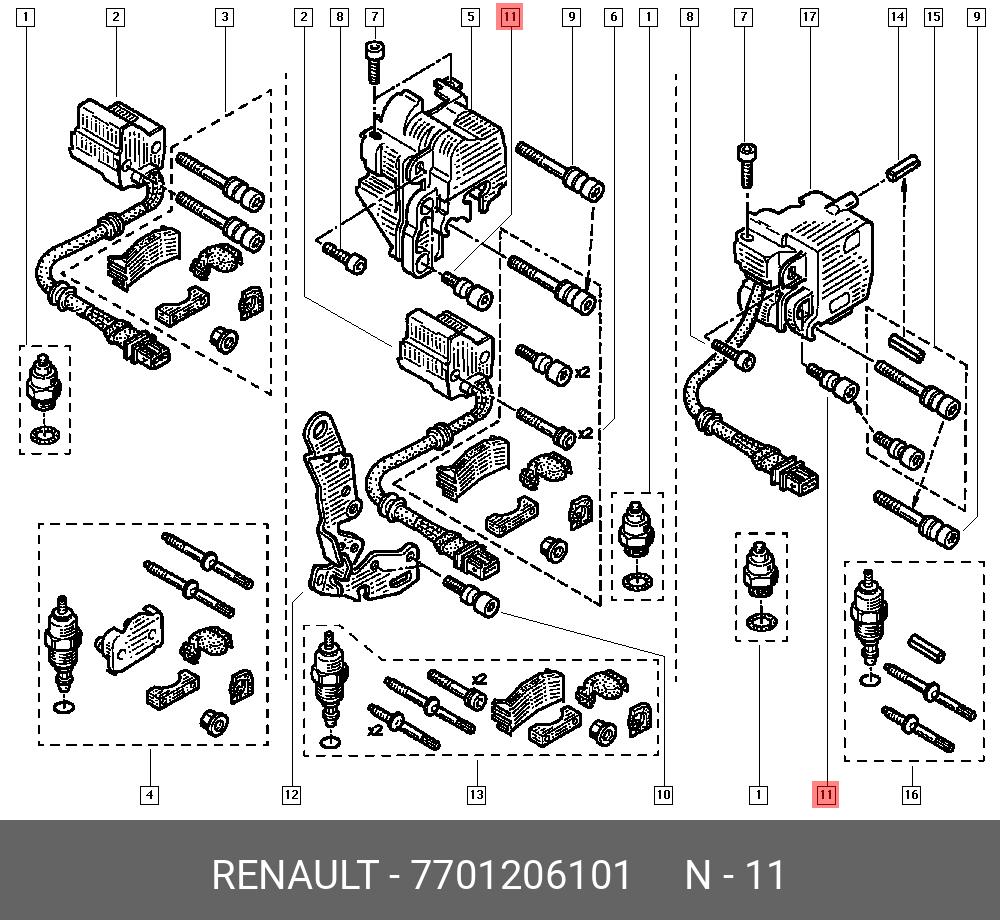 1 2 3 2 8 7 5 11 9 6 1 8 7 17 14 15 9

x2
x2

x2
x2

4 12 13 10 1 11 16

RENAULT - 7701206101 N - 11