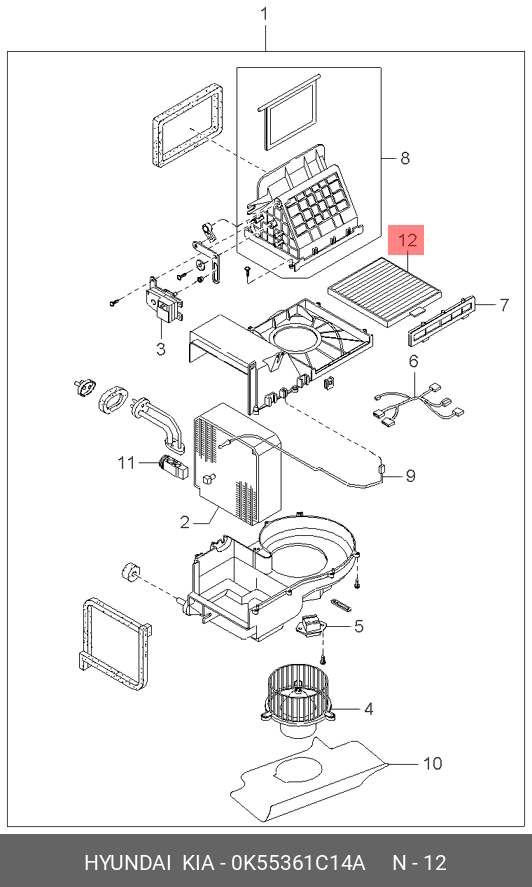 1

8

12

7

3

6

11

9

2

5

4

10

HYUNDAI KIA - 0K55361C14A N - 12