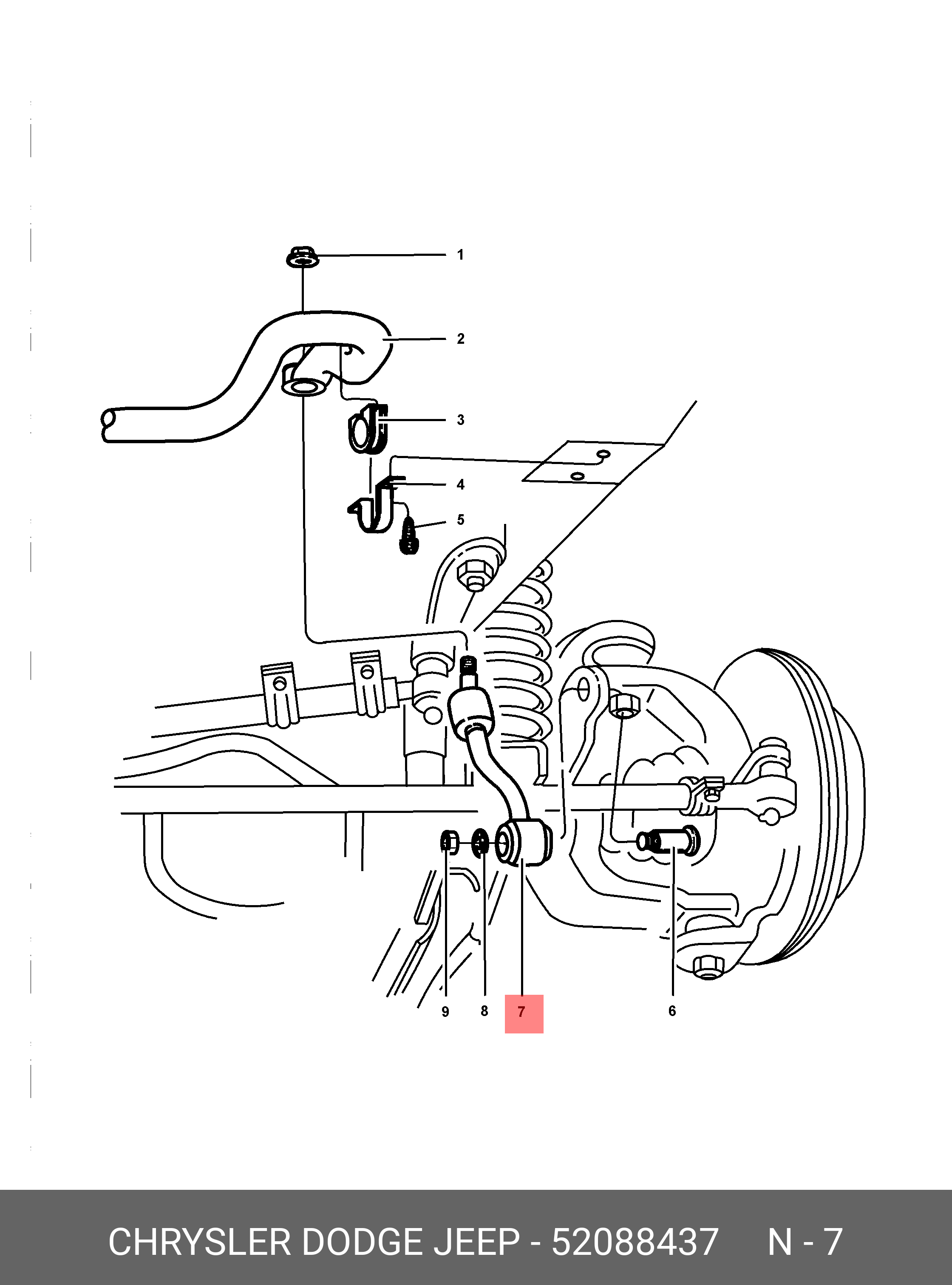 1
2
3
4
5
9
8
7
6

CHRYSLER DODGE JEEP - 52088437 N - 7