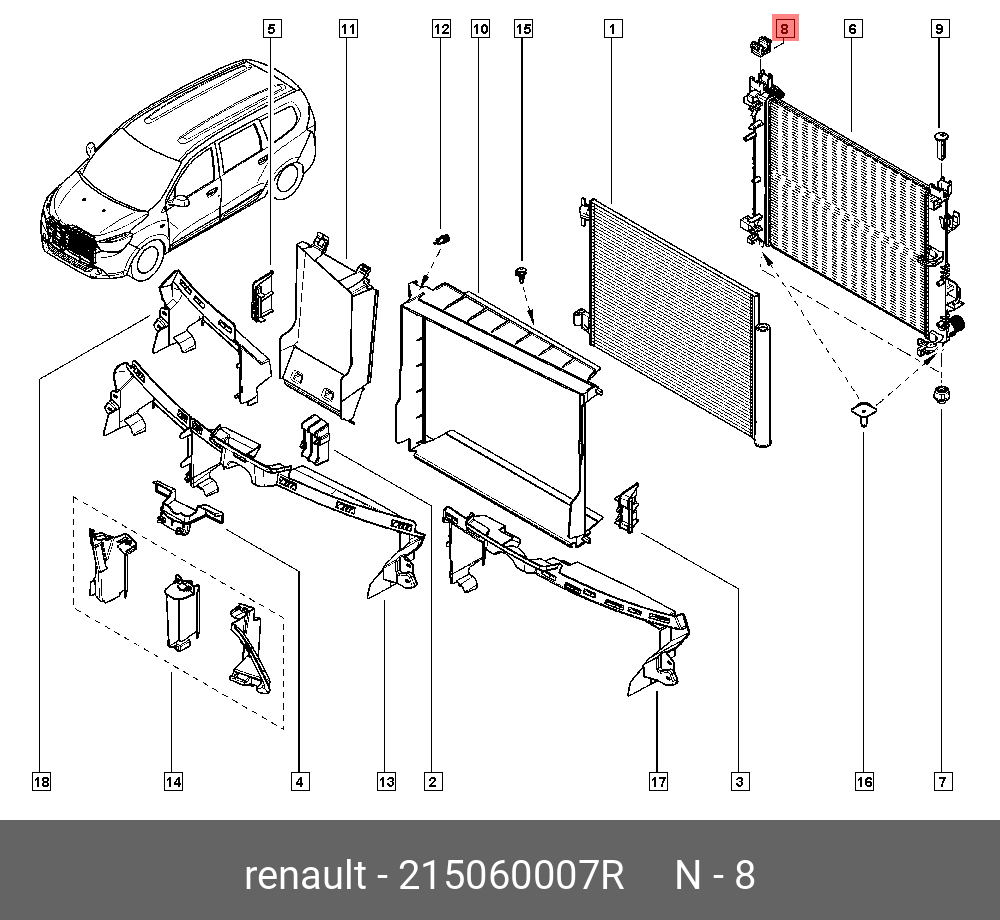 5 11 12 10 15 1 8 6 9

18 14 4 13 2 17 3 16 7

renault - 215060007R N - 8