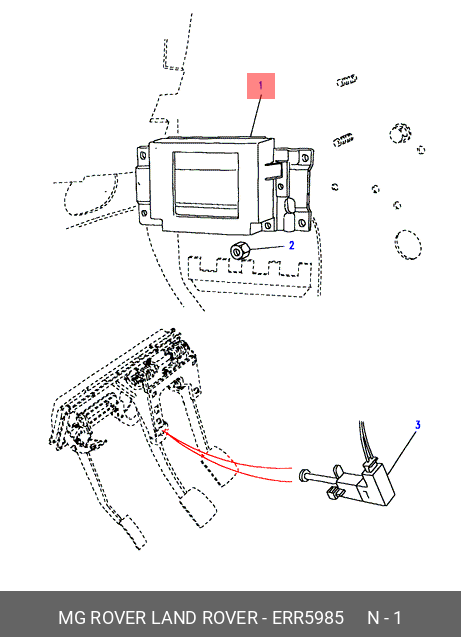 1

2

3

MG ROVER LAND ROVER - ERR5985 N - 1