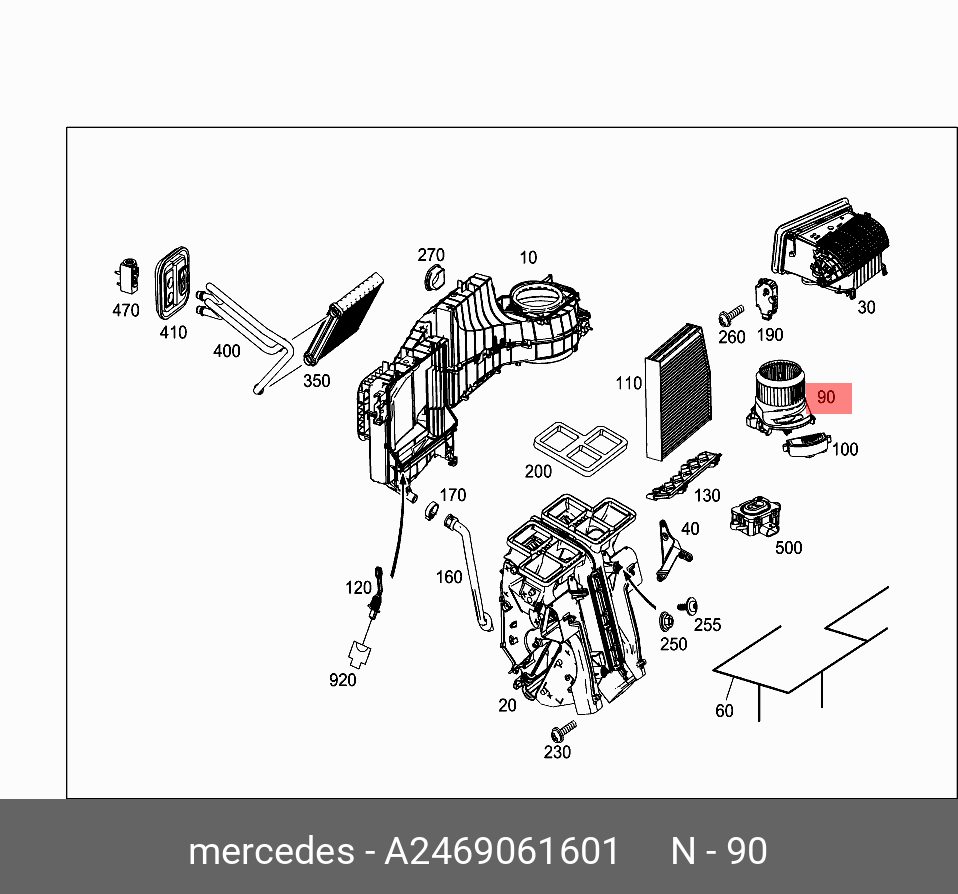 470
410
400
350
270
10
30
260
190
110
90
100
200
130
170
40
500
160
120
255
250
920
20
60
230

mercedes - A2469061601     N - 90