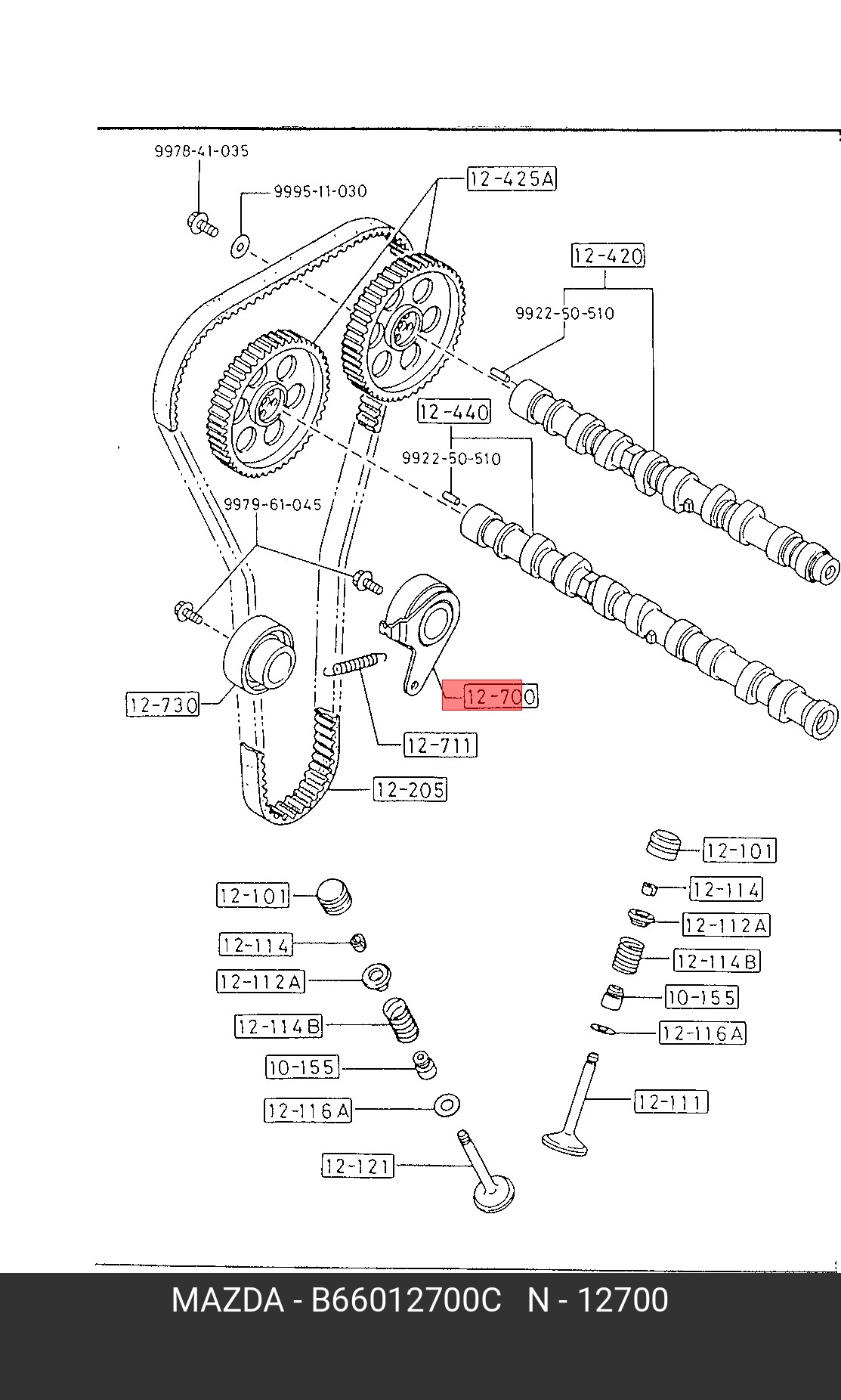 9978-41-035

9995-11-030

12-425A

12-420

9922-50-510

12-440

9922-50-510

9979-61-045

12-730

12-700

12-711

12-205

12-101

12-114

12-112A

12-114B

10-155

12-116A

12-111

12-101

12-114

12-112A

12-114B

10-155

12-116A

12-121

MAZDA - B66012700C N - 12700