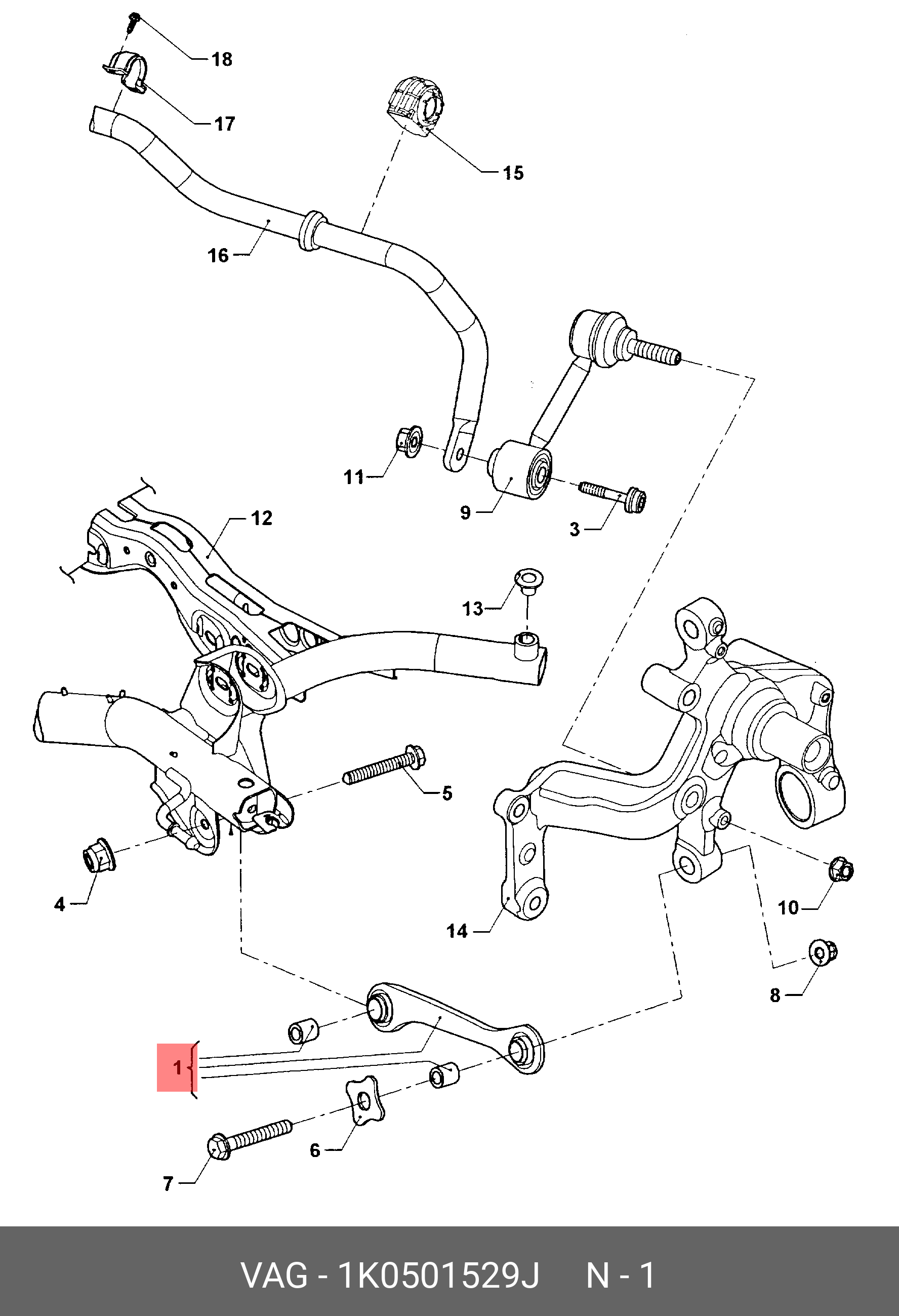 18
17
15
16
11
9
3
12
13
5
4
10
14
8
1
6
7

VAG - 1K0501529J N - 1