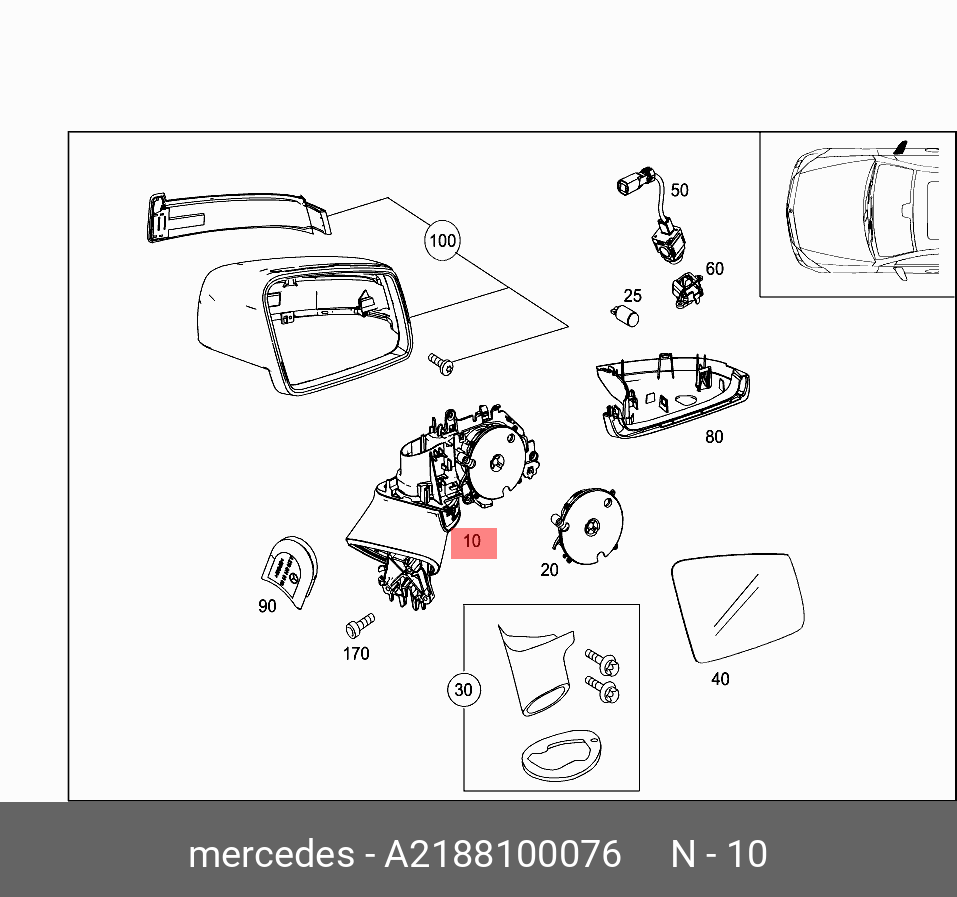 100
50
60
25
80
10
20
90
170
30
40

mercedes - A2188100076 N - 10