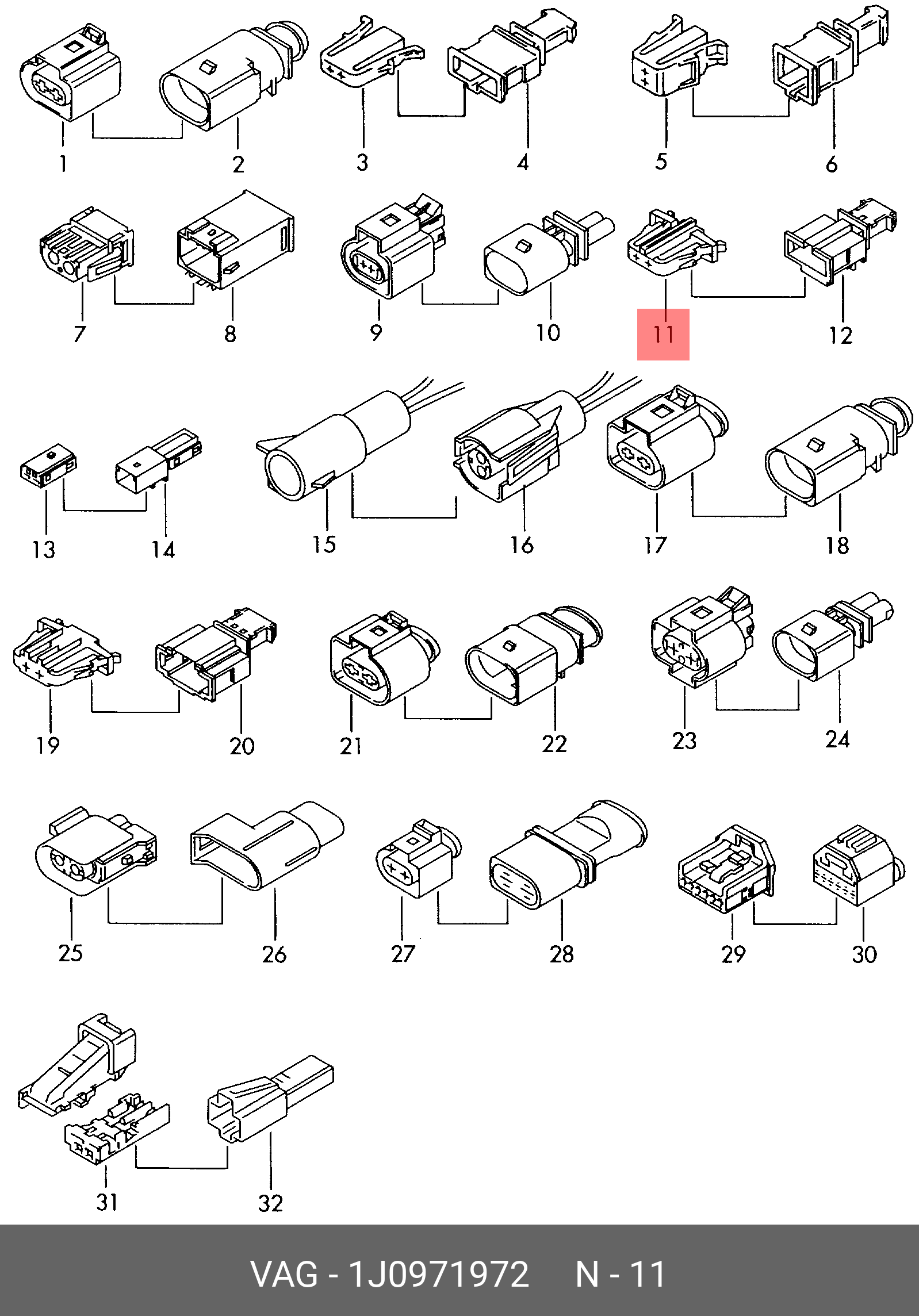 1 2 3 4 5 6

7 8 9 10 11 12

13 14 15 16 17 18

19 20 21 22 23 24

25 26 27 28 29 30

31 32

VAG - 1J0971972 N - 11