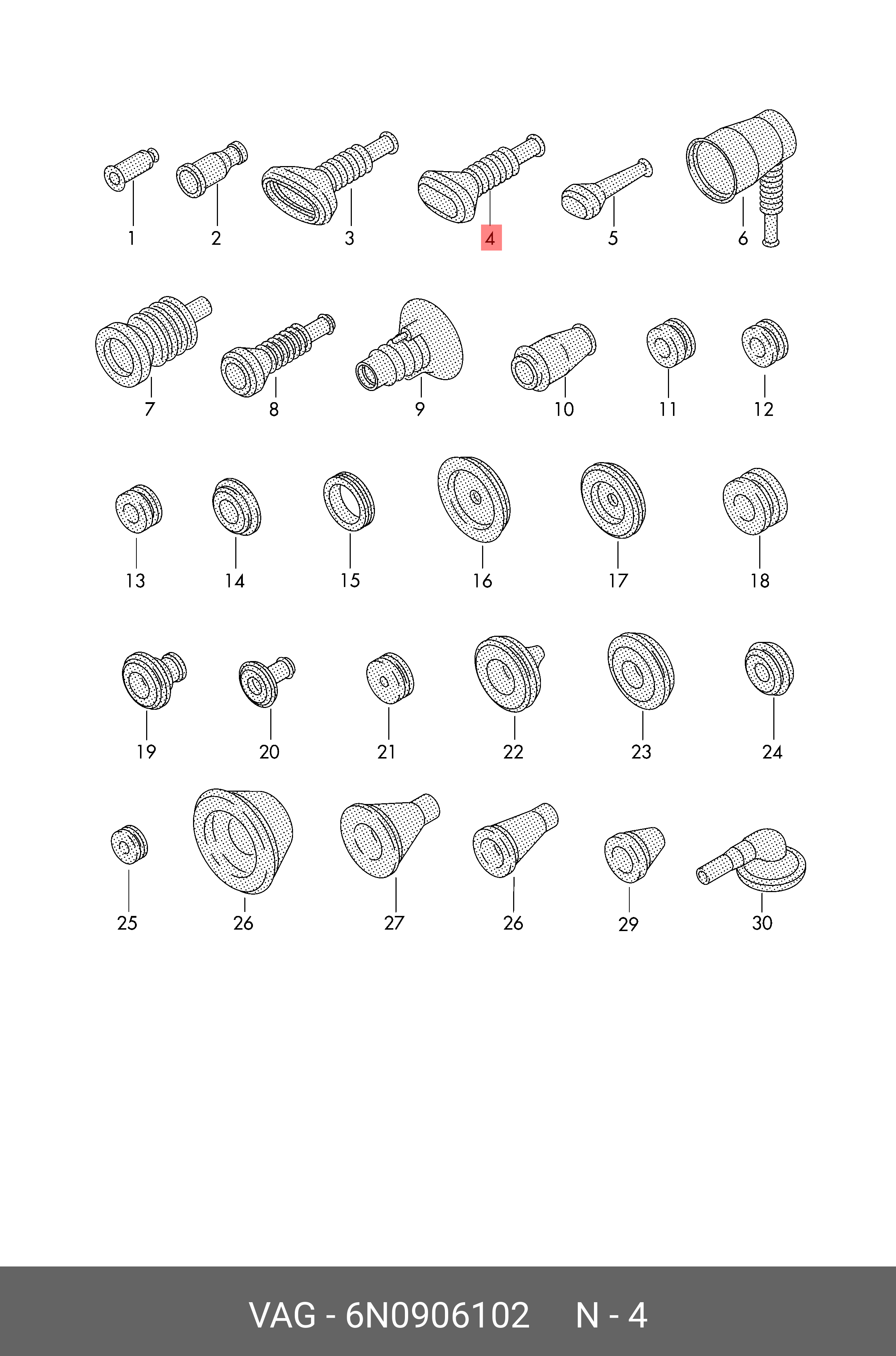 1 2 3 4 5 6

7 8 9 10 11 12

13 14 15 16 17 18

19 20 21 22 23 24

25 26 27 26 29 30

VAG - 6N0906102 N - 4