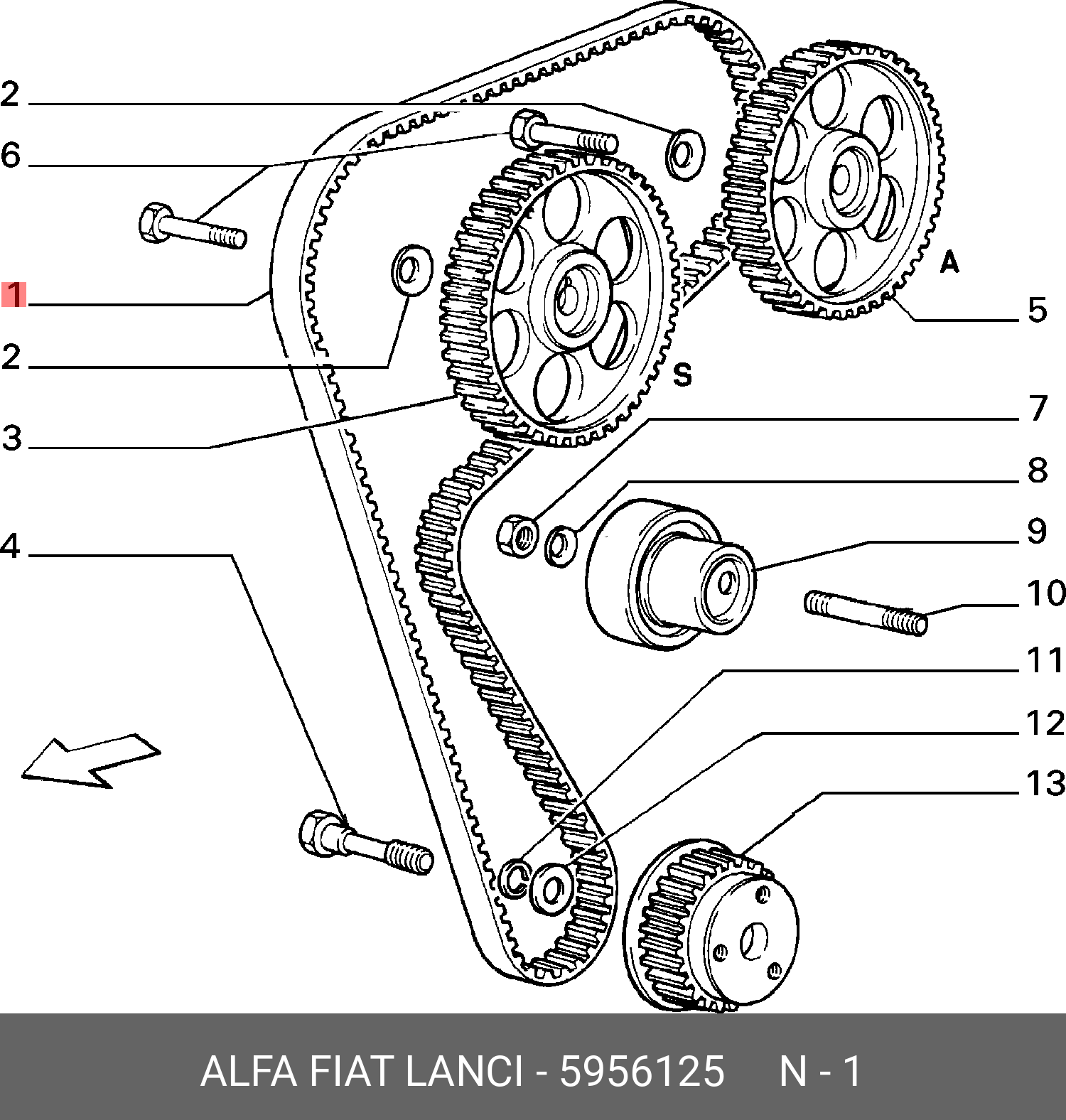 2
6
1
2
3
4
A
5
S
7
8
9
10
11
12
13

ALFA FIAT LANCI - 5956125 N - 1