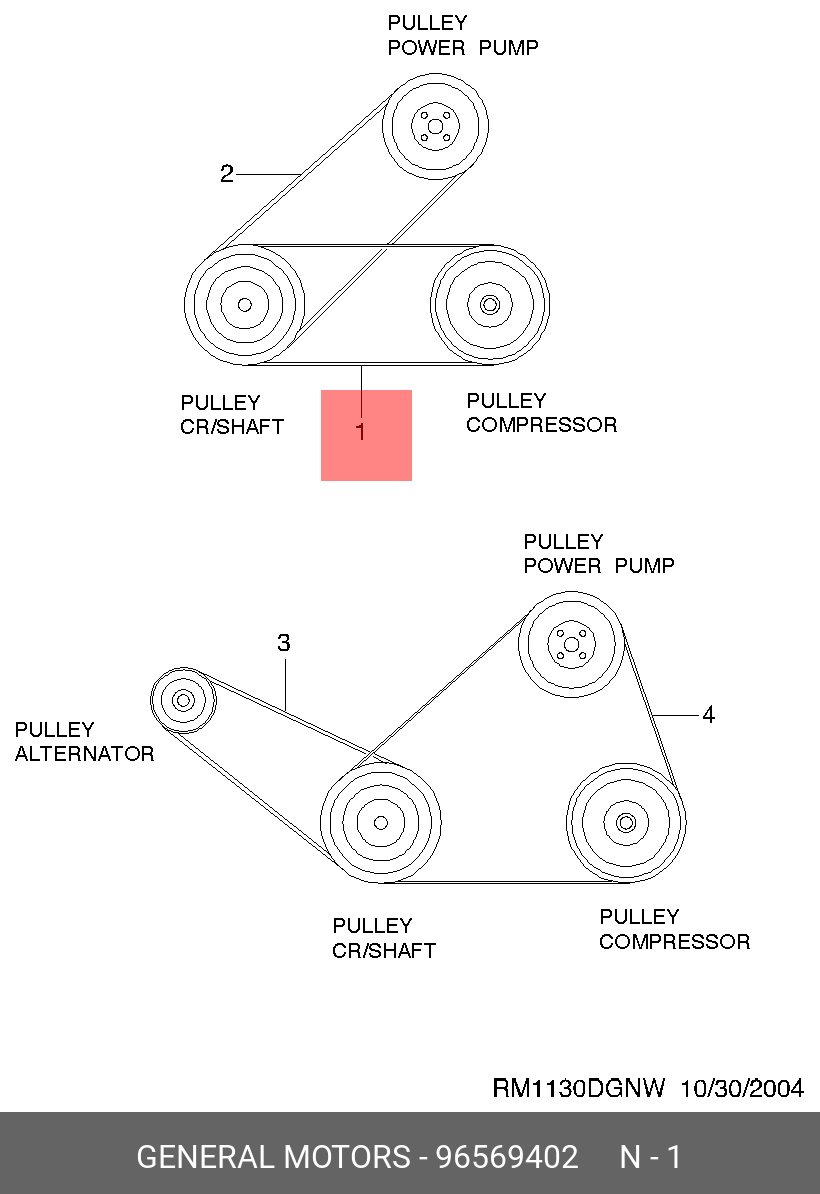 PULLEY
POWER PUMP

2

PULLEY
CR/SHAFT

1

PULLEY
COMPRESSOR

PULLEY
POWER PUMP

3

4

PULLEY
ALTERNATOR

PULLEY
CR/SHAFT

PULLEY
COMPRESSOR

RM1130DGNW 10/30/2004

GENERAL MOTORS - 96569402 N - 1