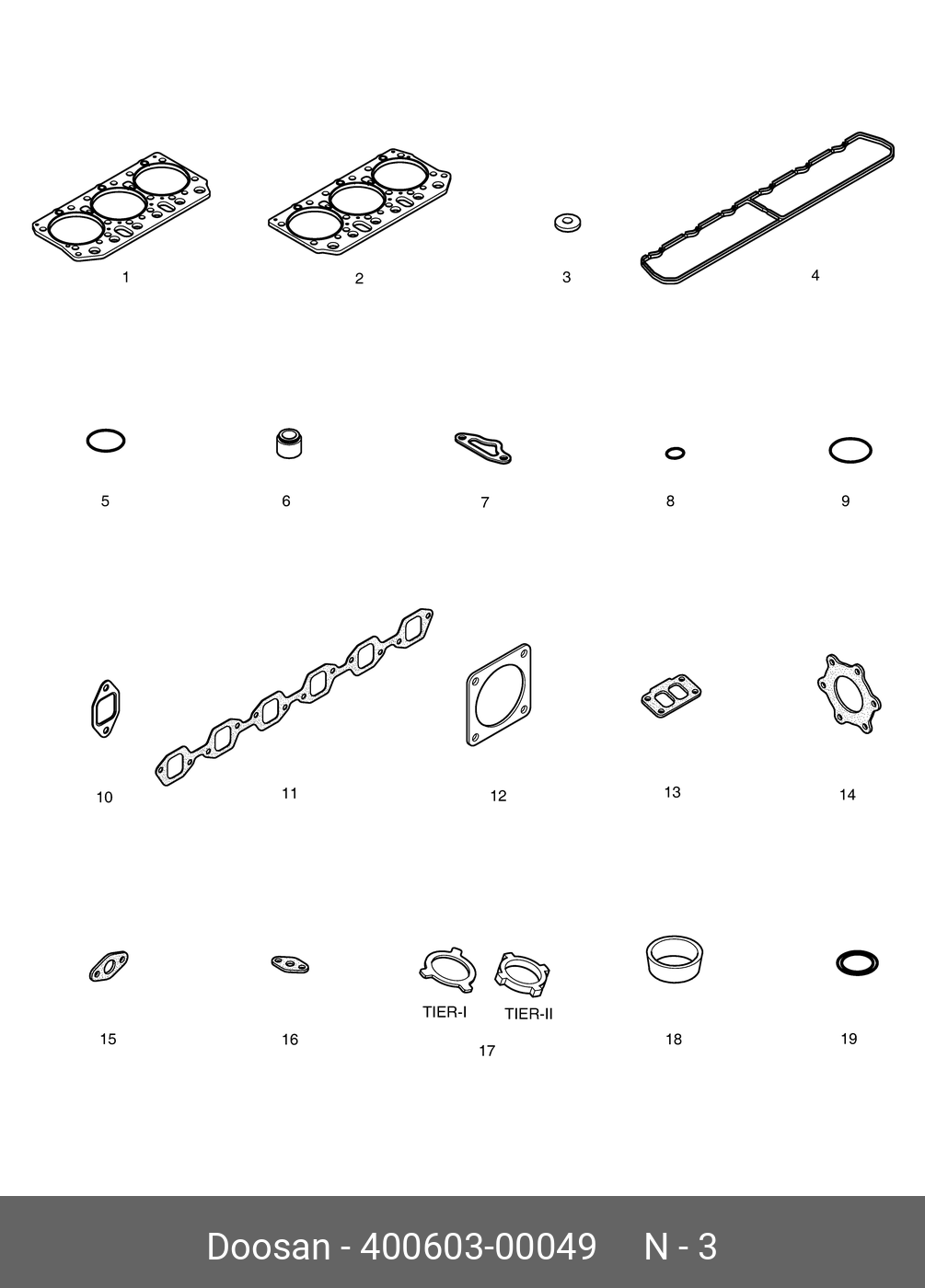 1
2
3
4

5
6
7
8
9

10
11
12
13
14

15
16
TIER-I
TIER-II
17
18
19

Doosan - 400603-00049 N - 3