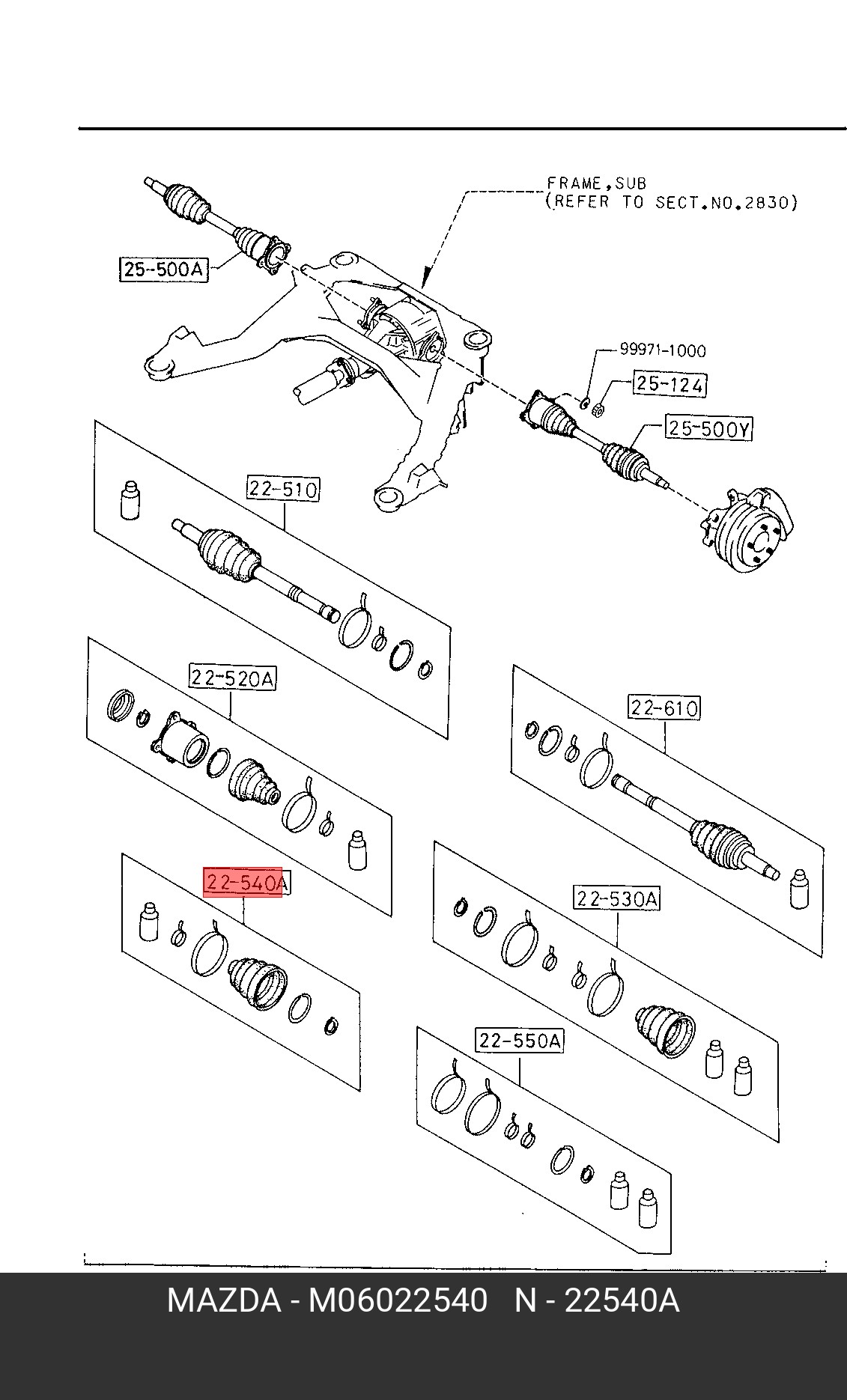 FRAME,SUB
(REFER TO SECT.NO.2830)

25-500A

99971-1000

25-124

25-500Y

22-510

22-520A

22-610

22-540A

22-530A

22-550A

MAZDA - M06022540 N - 22540A