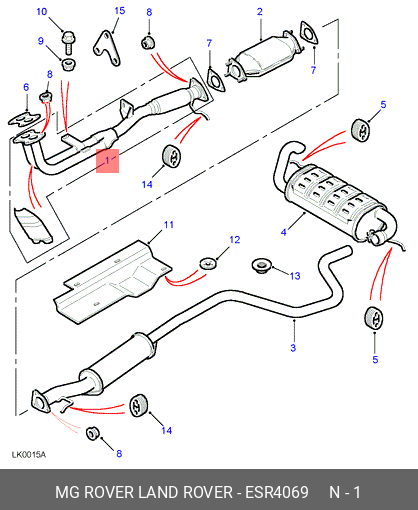 10
15
8
2
9
7
7
8
6
5
1
14
4
11
12
13
3
5
14
8
LK0015A

MG ROVER LAND ROVER - ESR4069 N - 1