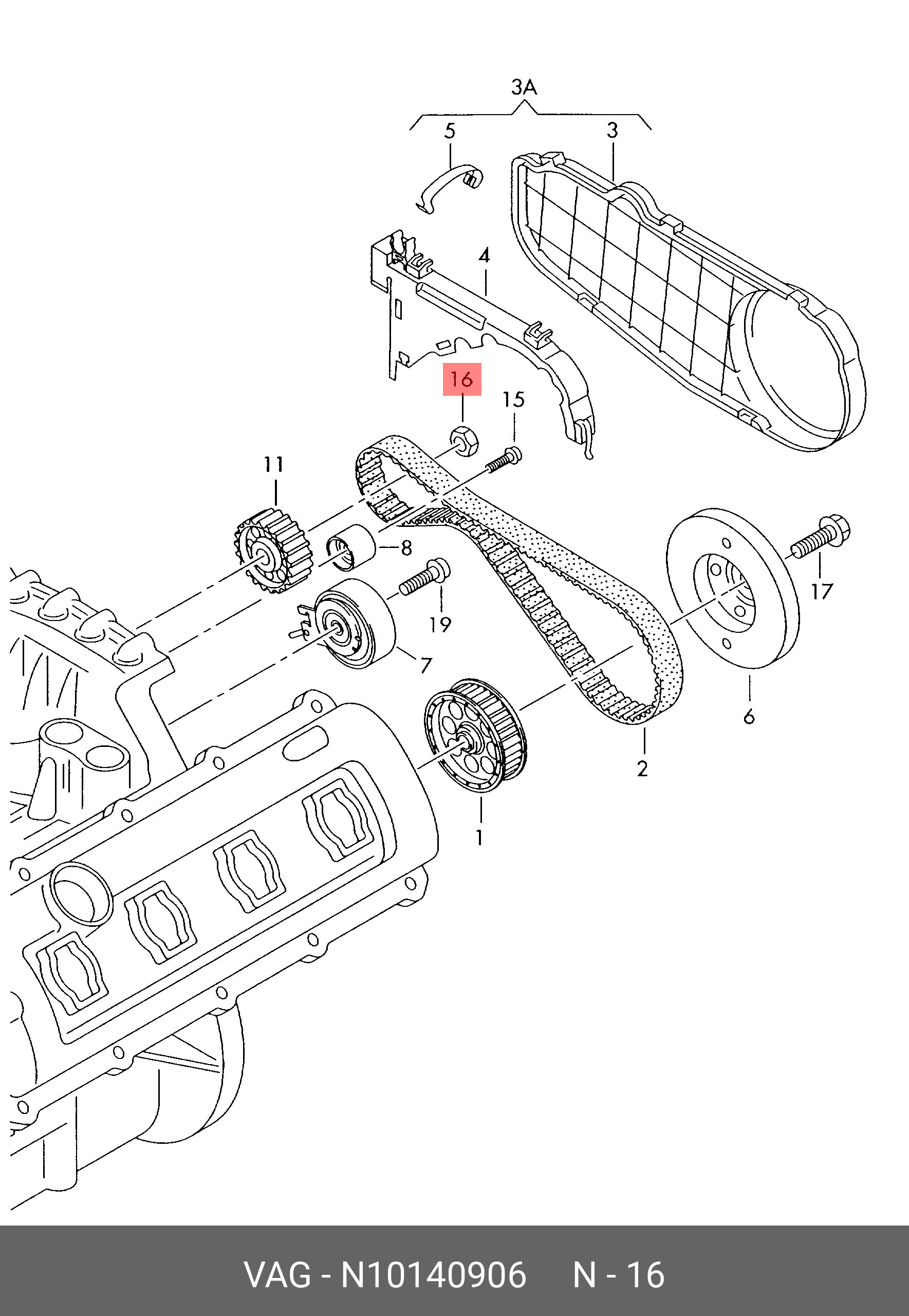 3A
5
3
4
16
15
11
8
19
17
7
6
2
1

VAG - N10140906 N - 16