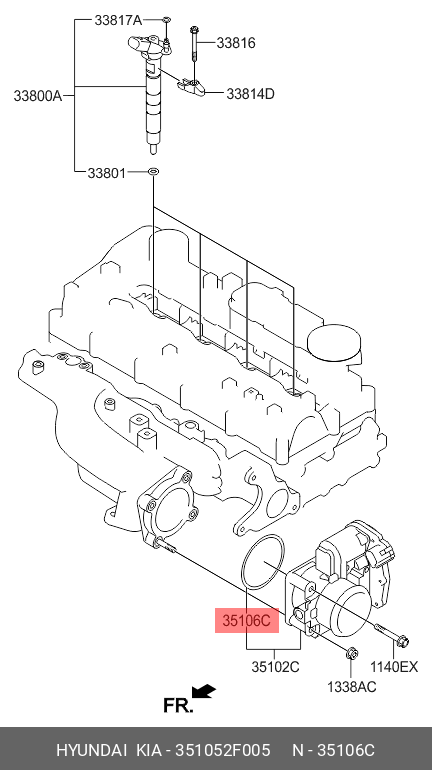 33817A
33816
33800A
33814D
33801
35106C
35102C
1140EX
1338AC
FR.
HYUNDAI KIA - 351052F005 N - 35106C