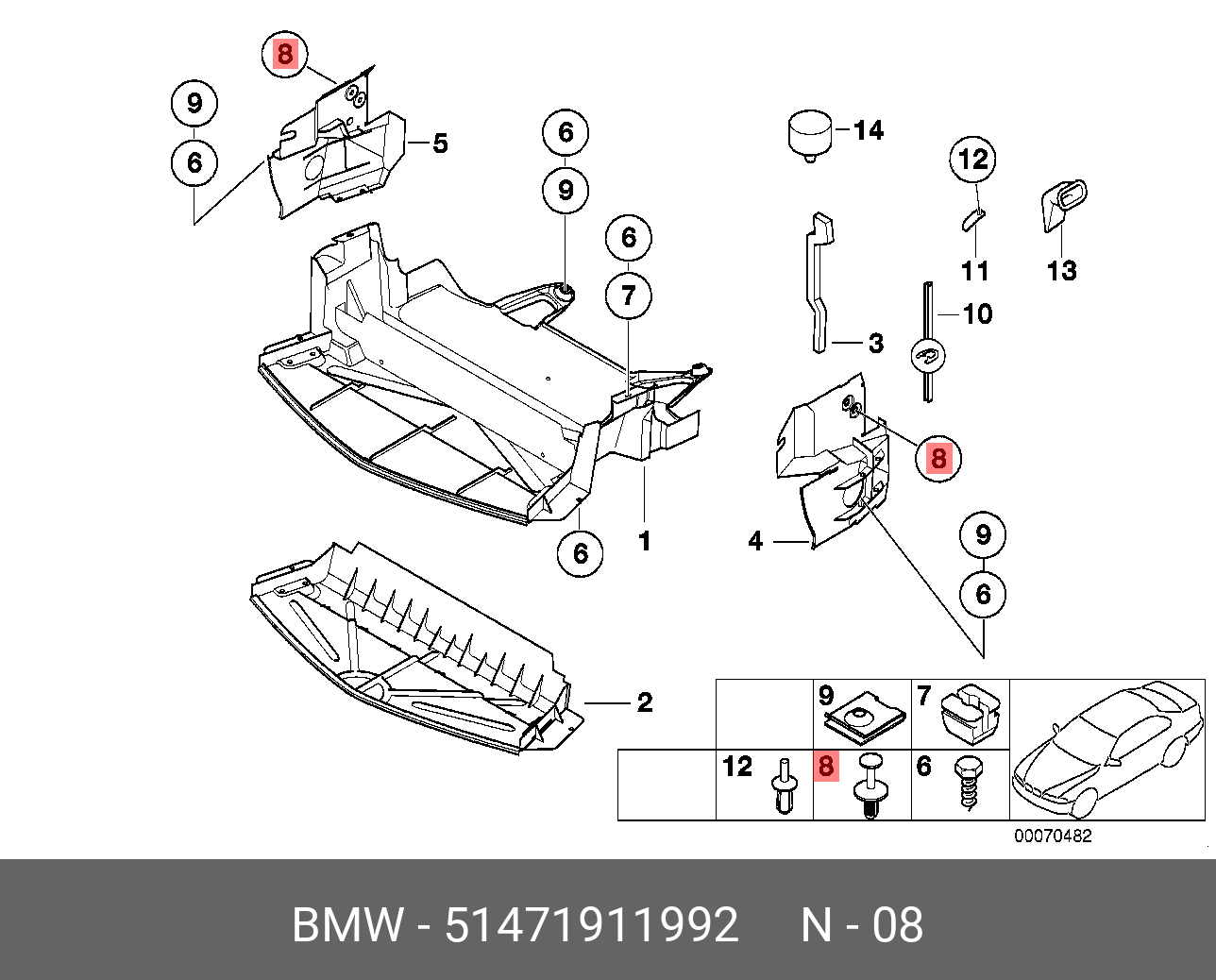 8
9
6
5
6
9
6
7
14
12
11
13
10
3
8
1
6
4
9
6
2
9
7
12
8
6
00070482
BMW - 51471911992 N - 08