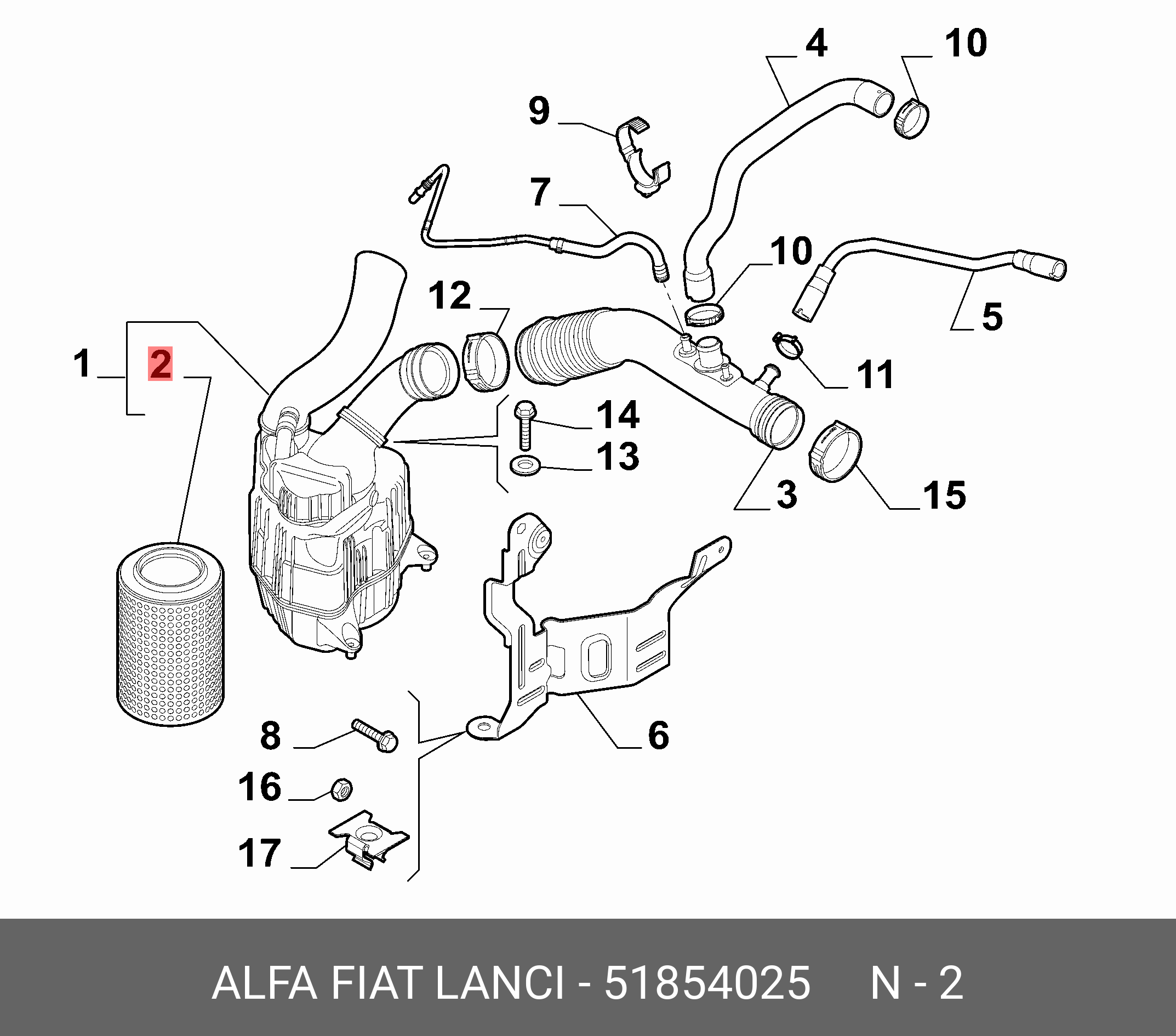 4
10
9
7
10
12
5
1
2
11
14
13
3
15
8
6
16
17

ALFA FIAT LANCI - 51854025 N - 2