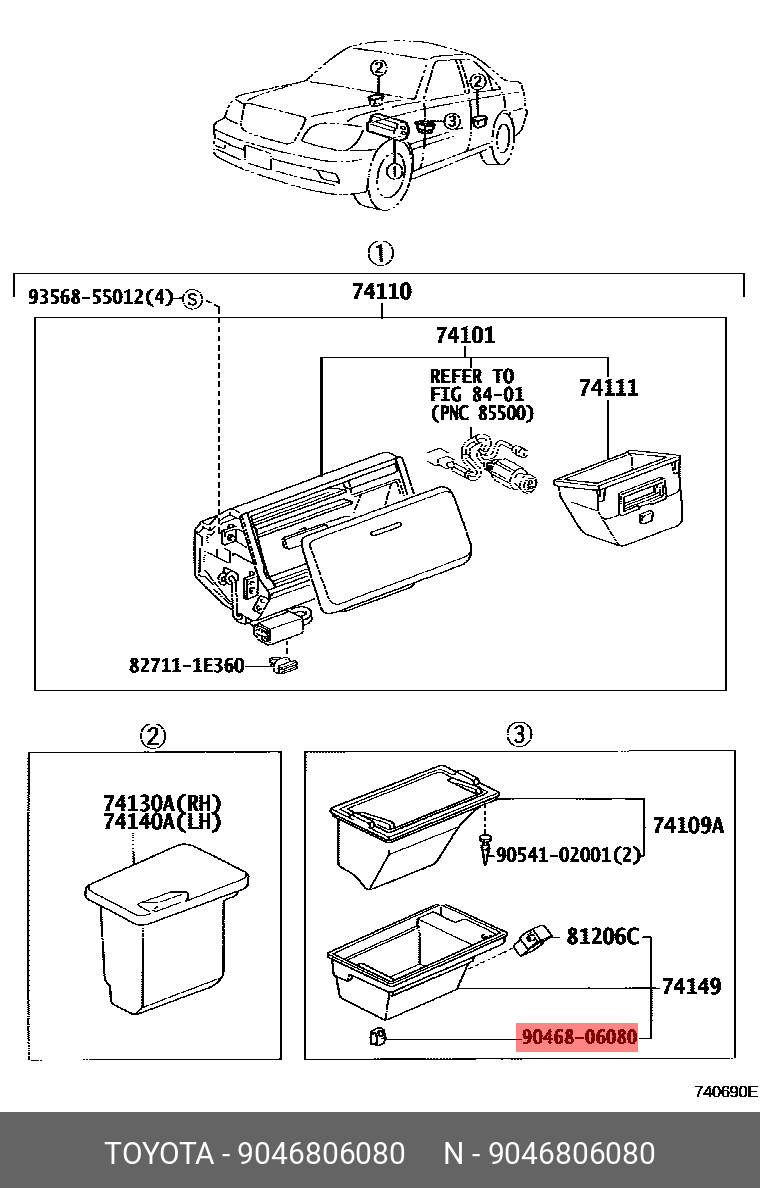 ②
②
③
①

①
93568-55012(4) S
74110
74101
REFER TO FIG 84-01 (PNC 85500)
74111
82711-1E360

②
74130A(RH)
74140A(LH)

③
74109A
90541-02001(2)
81206C
74149
90468-06080

740690E

TOYOTA - 9046806080 N - 9046806080