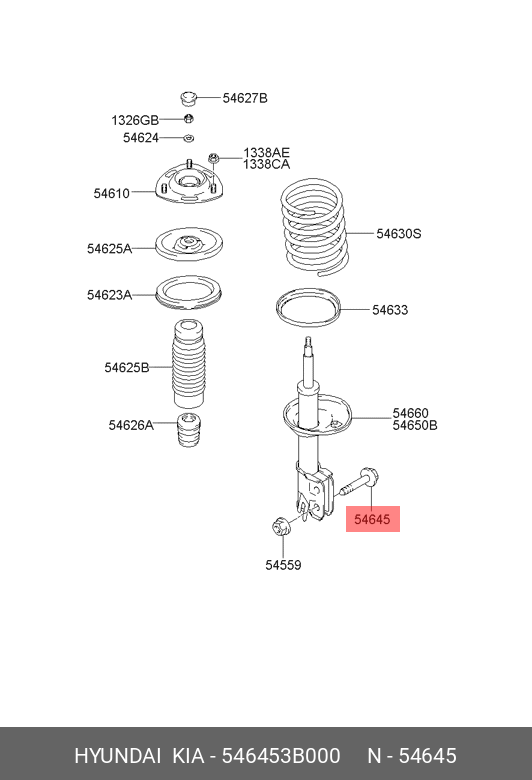 54627B
1326GB
54624
1338AE
1338CA
54610
54630S
54625A
54623A
54633
54625B
54660
54650B
54626A
54645
54559

HYUNDAI KIA - 546453B000 N - 54645