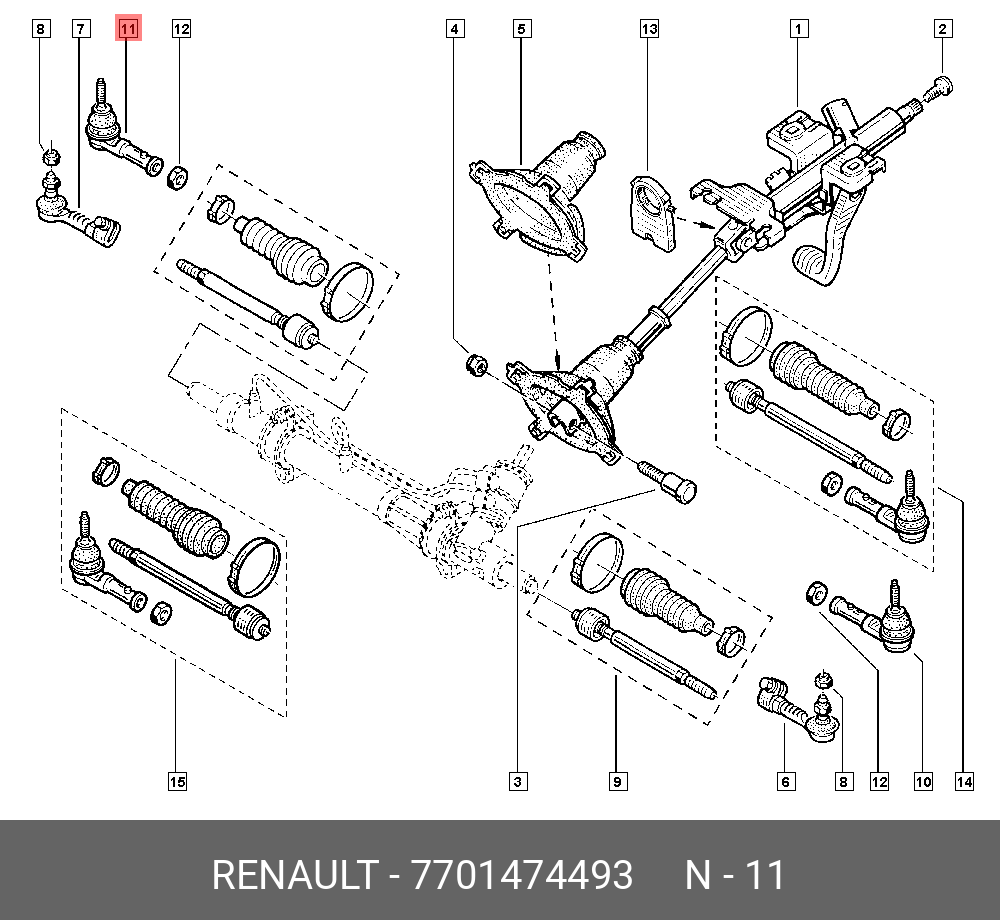 8 7 11 12 4 5 13 1 2

15 3 9 6 8 12 10 14

RENAULT - 7701474493 N - 11