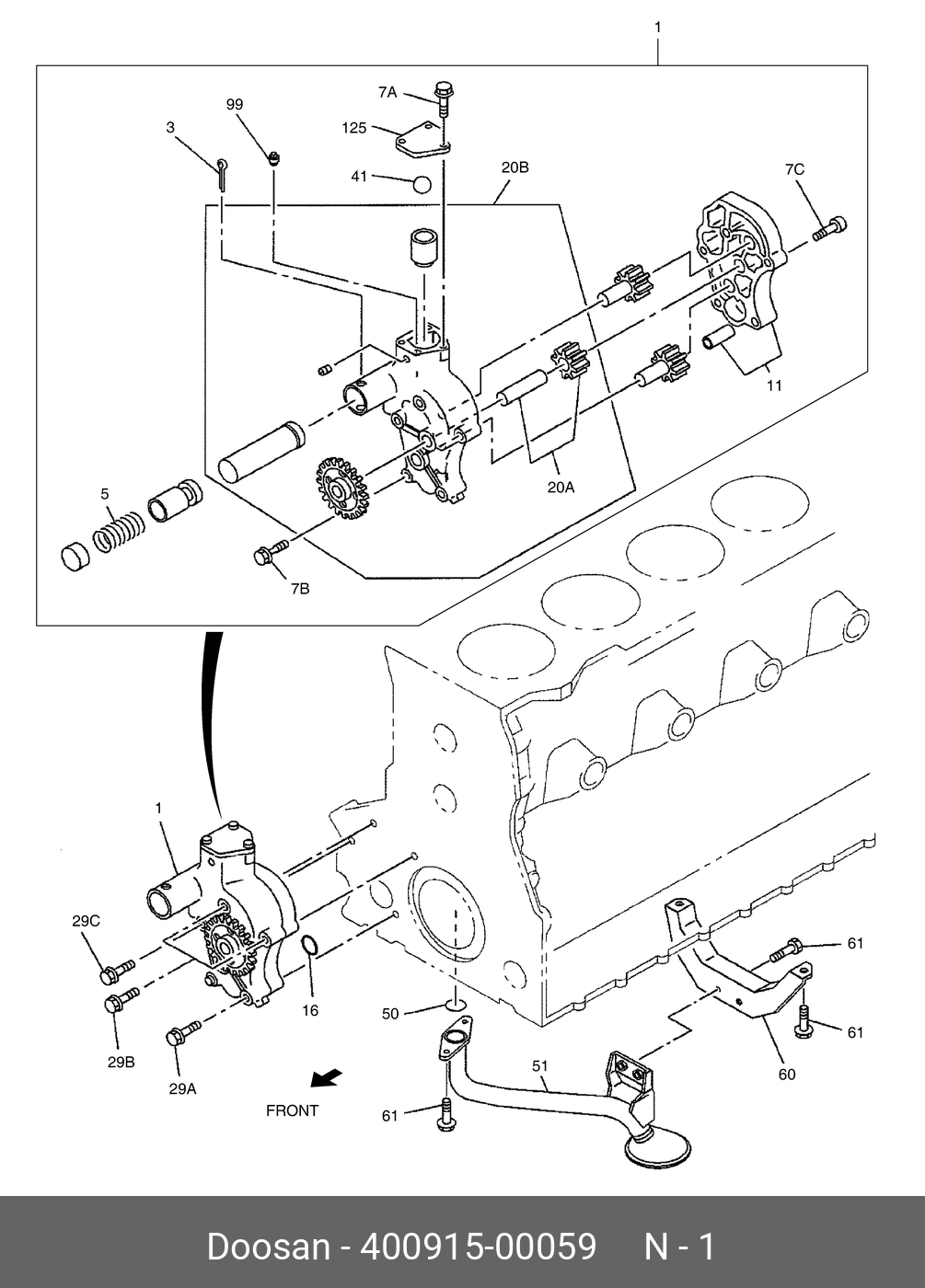 1

7A

99

125

3

41

20B

7C

11

20A

5

7B

1

29C

29B

29A

16

50

51

61

61

61

60

FRONT

Doosan - 400915-00059 N - 1