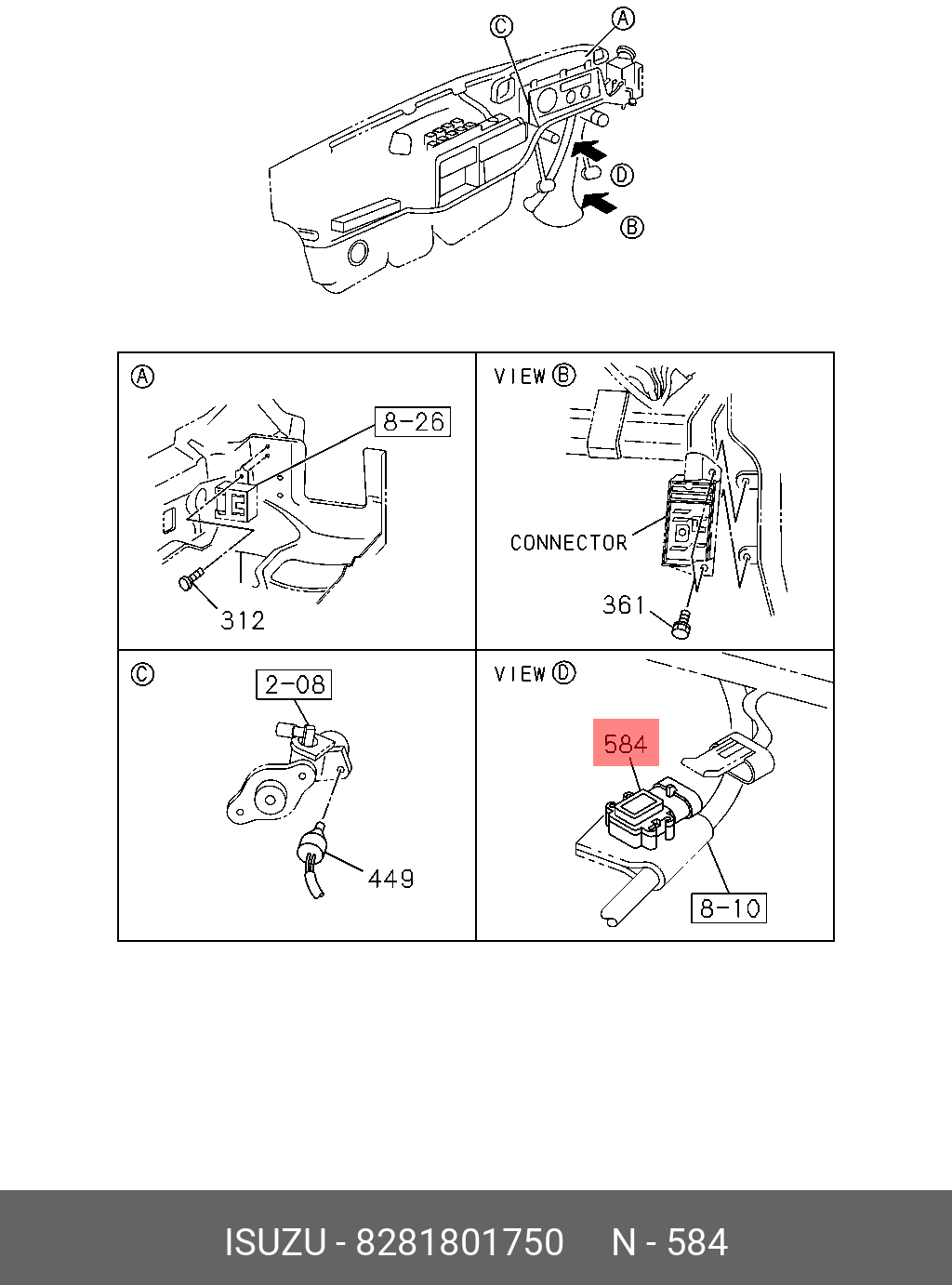 C
A
D
B

A
8-26
312

VIEW B
CONNECTOR
361

C
2-08
449

VIEW D
584
8-10

ISUZU - 8281801750 N - 584