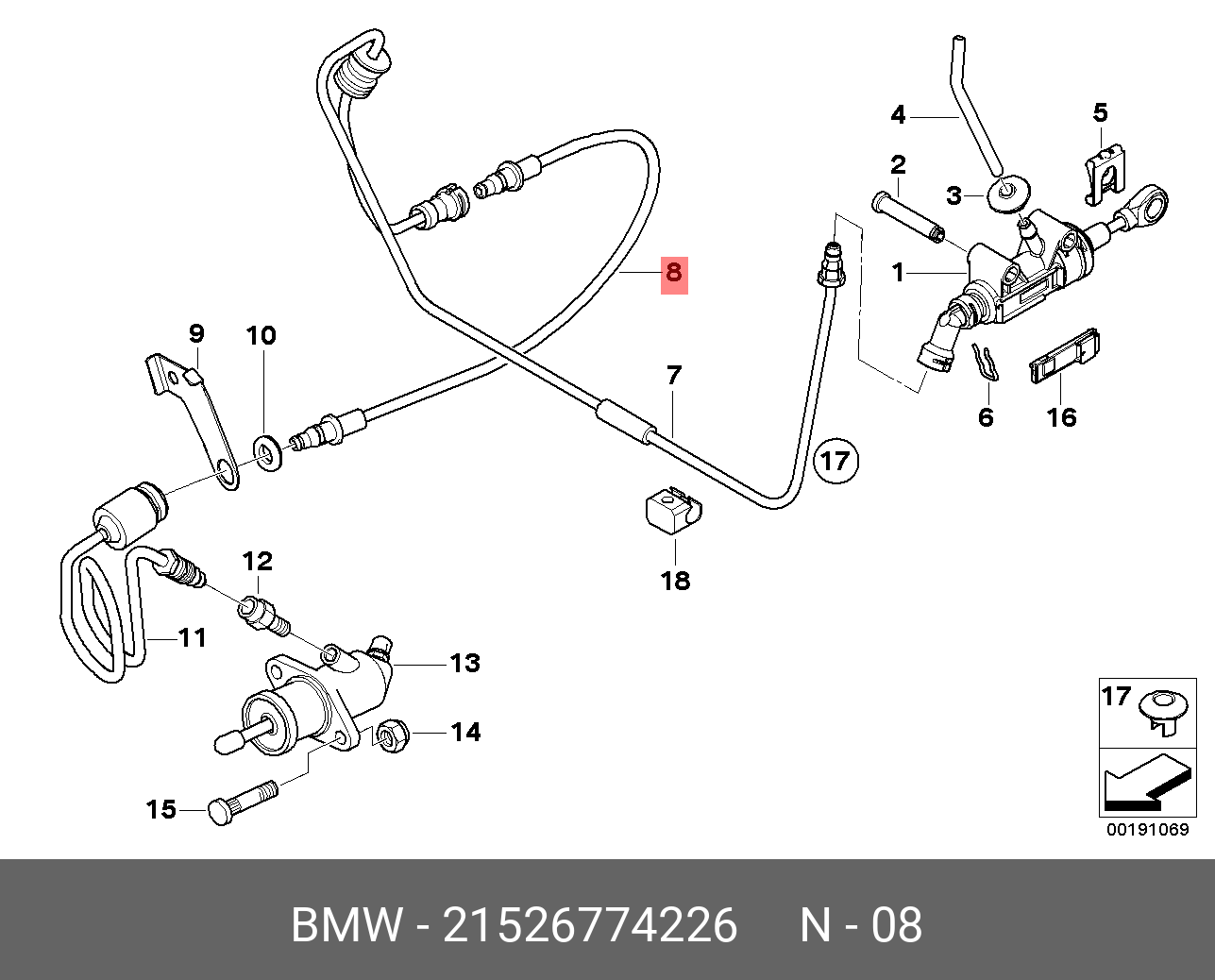 4
5
2
3
1
8
9
10
7
6
16
17
18
12
11
13
14
15
17
00191069

BMW - 21526774226 N - 08