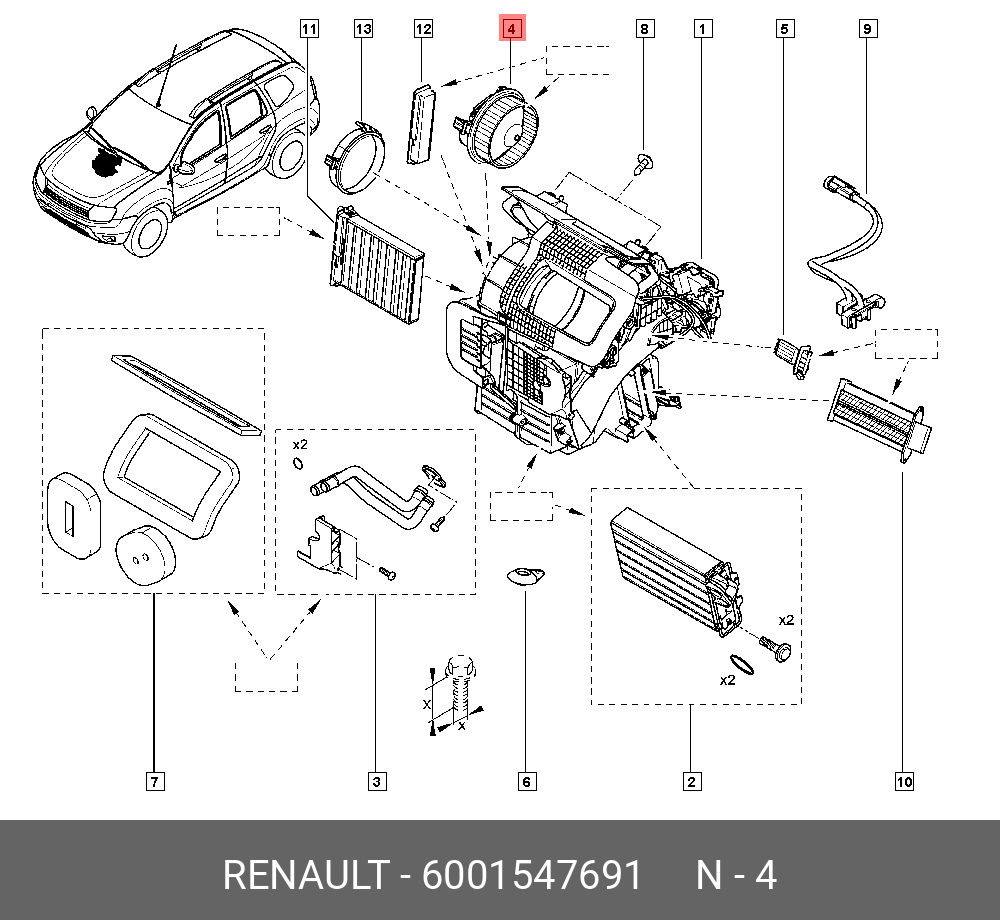 11
13
12
4
8
1
5
9
x2
x2
x2
X
X
7
3
6
2
10
RENAULT - 6001547691 N - 4