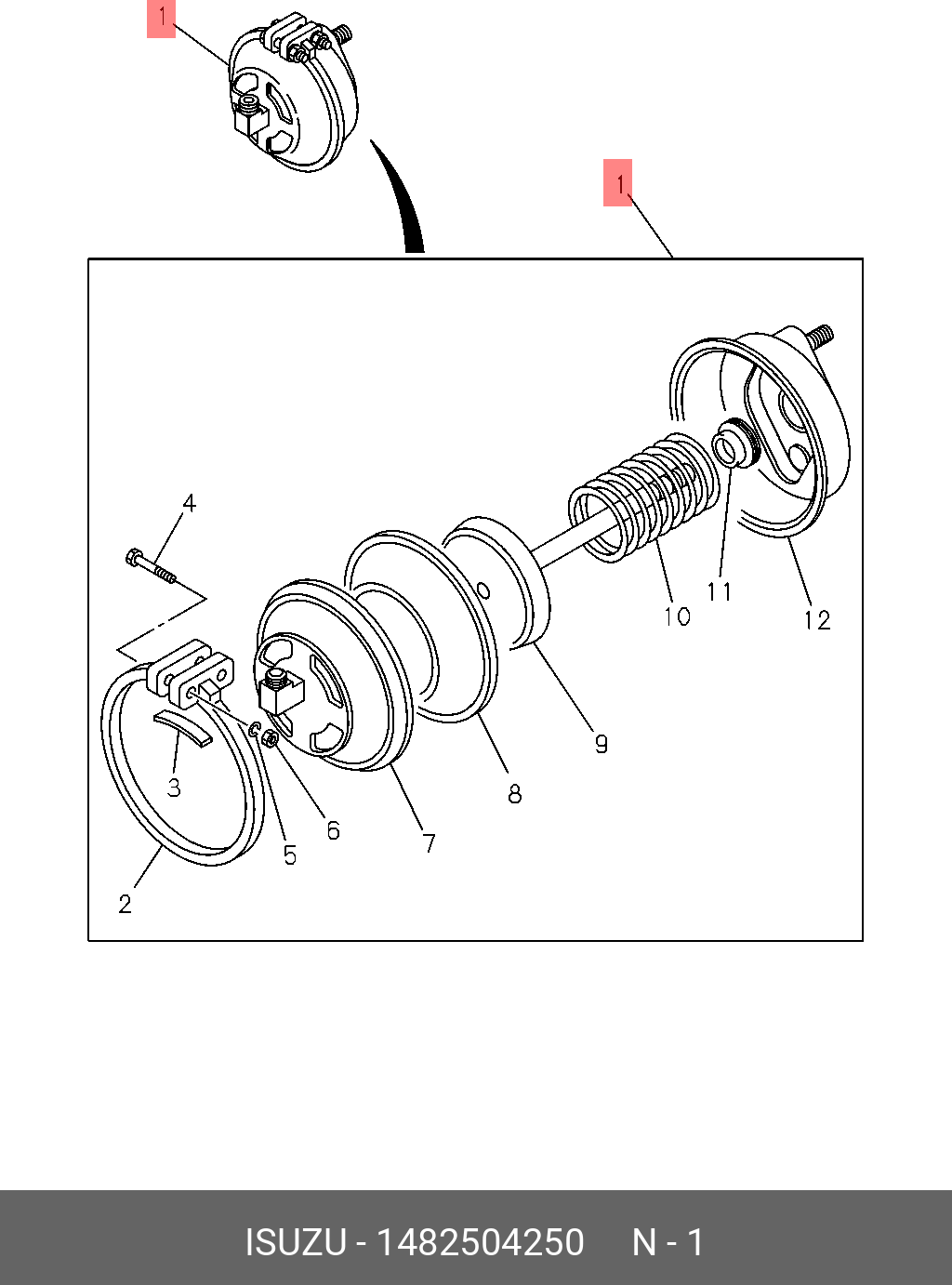 1

1

4

3

2

5

6

7

8

9

10

11

12

ISUZU - 1482504250 N - 1