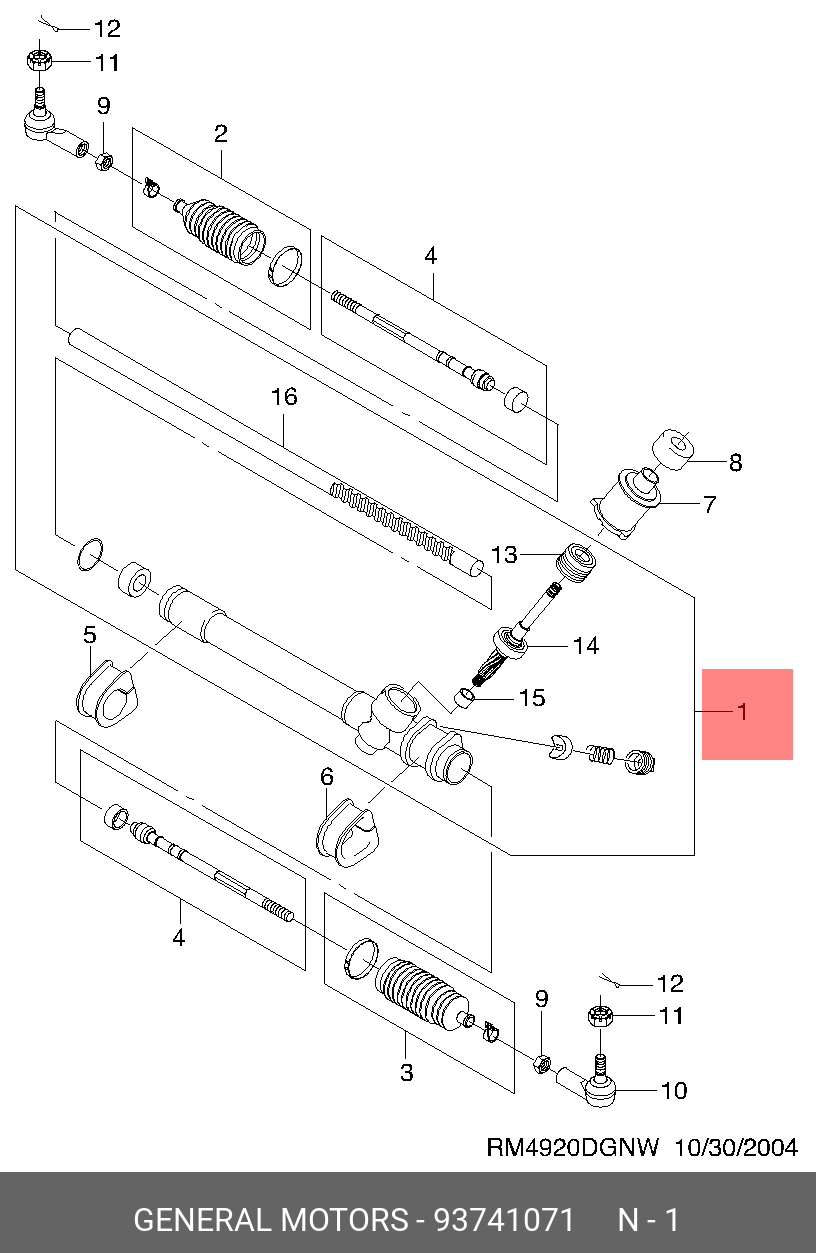 12
11
9
2
4
16
8
7
13
14
15
1
5
6
4
3
9
12
11
10

RM4920DGNW 10/30/2004

GENERAL MOTORS - 93741071 N - 1