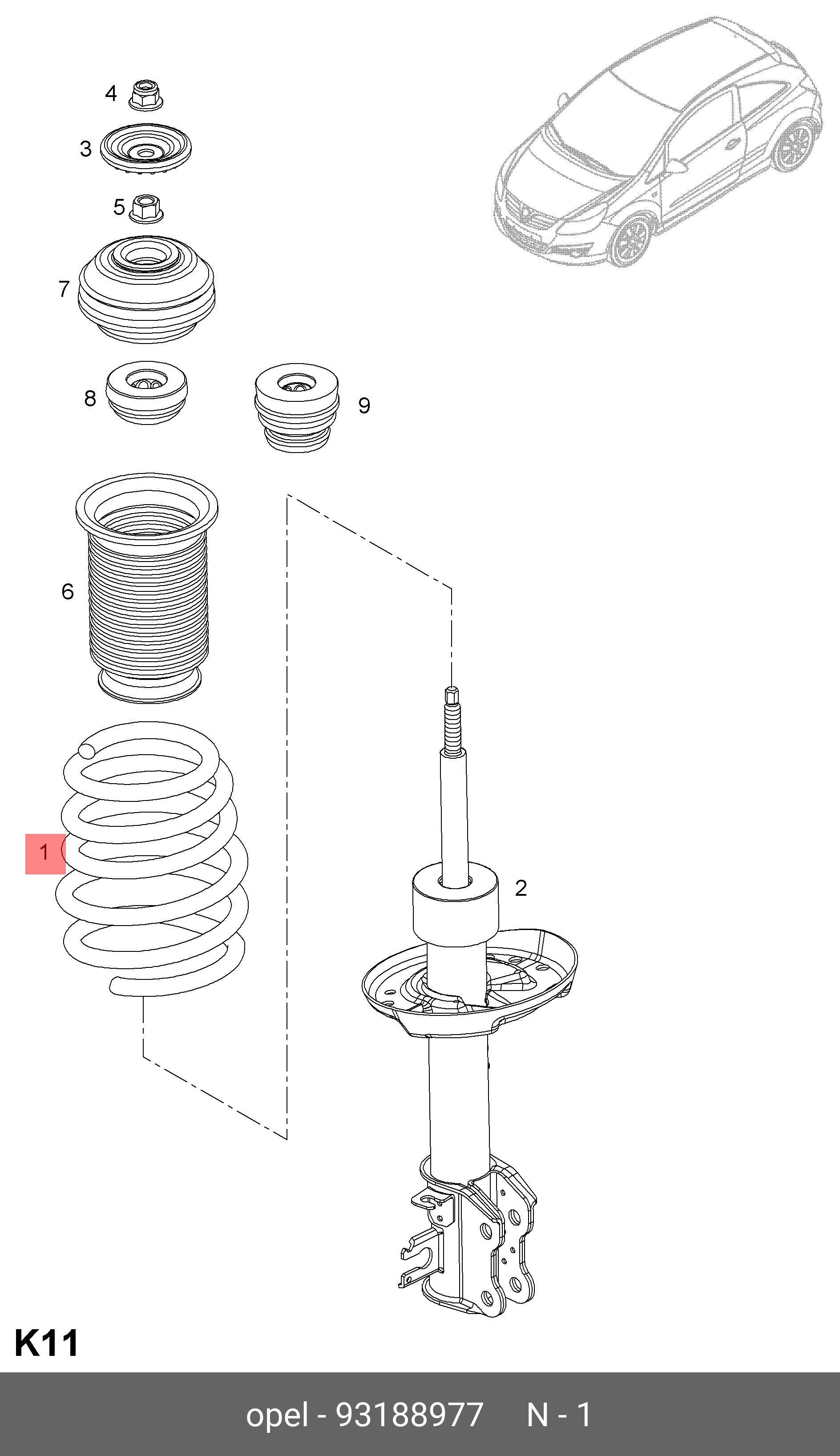 4
3
5
7
8
9
6
1
2
K11
opel - 93188977 N - 1