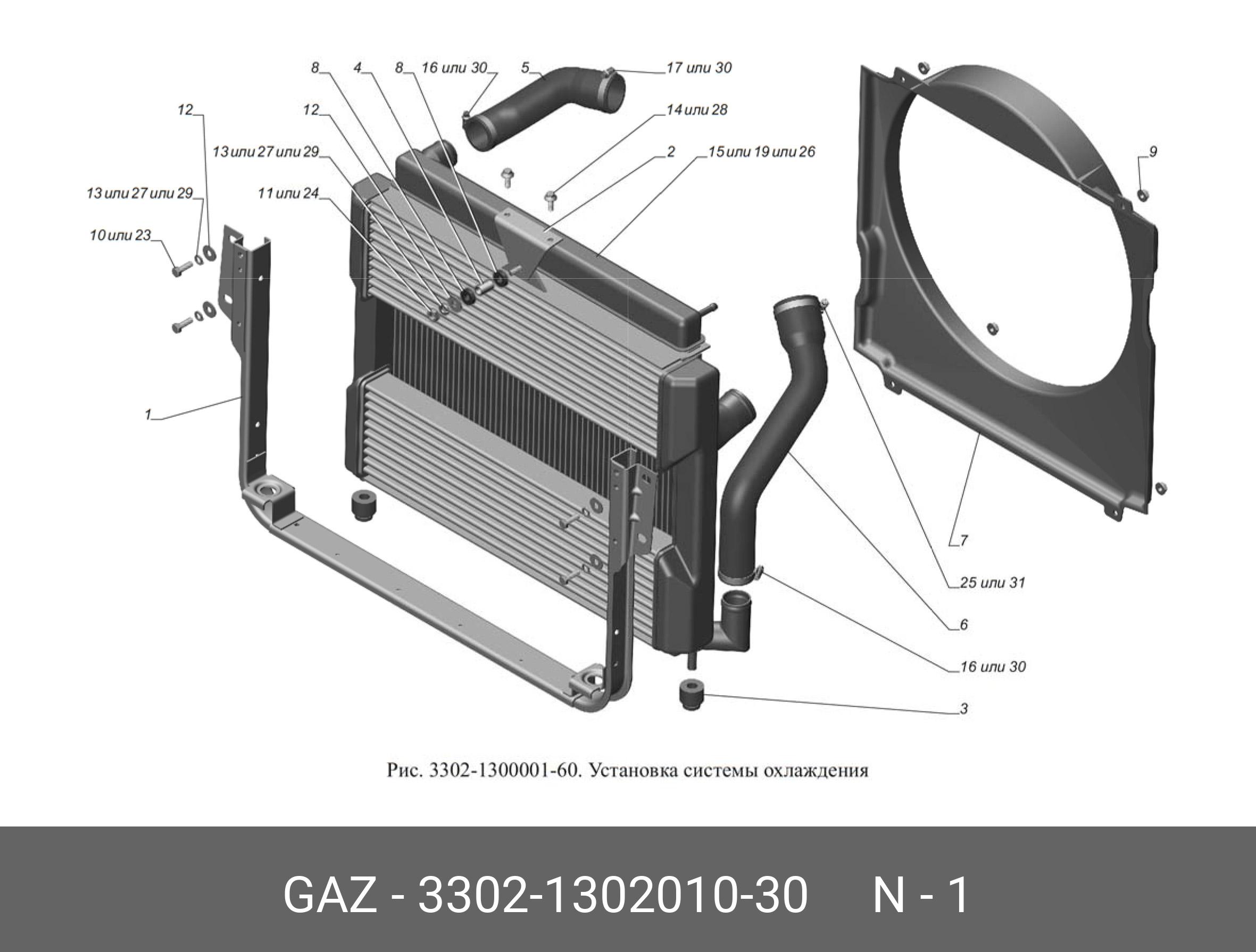 8
4
8
16 или 30
5
17 или 30
12
12
14 или 28
13 или 27 или 29
2
15 или 19 или 26
9
13 или 27 или 29
11 или 24
10 или 23
1
7
25 или 31
6
16 или 30
3

Рис. 3302-1300001-60. Установка системы охлаждения

GAZ - 3302-1302010-30 N - 1