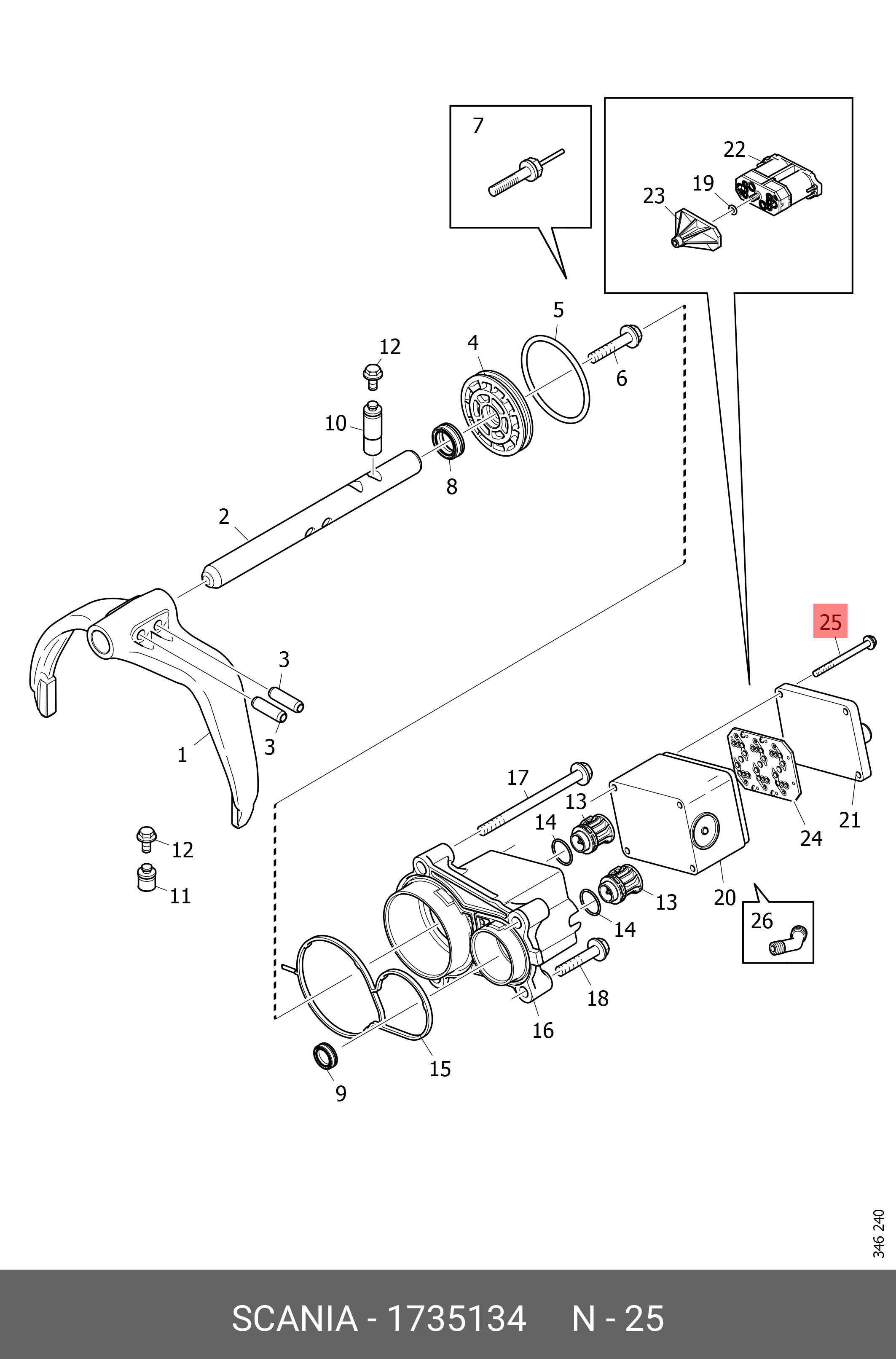 7

22
19
23

5
12
4
6
10
8
2

25
3
3
1

17
13
14
21
24
12
11
13
20
14
26
18
16
15
9

346 240

SCANIA - 1735134 N - 25