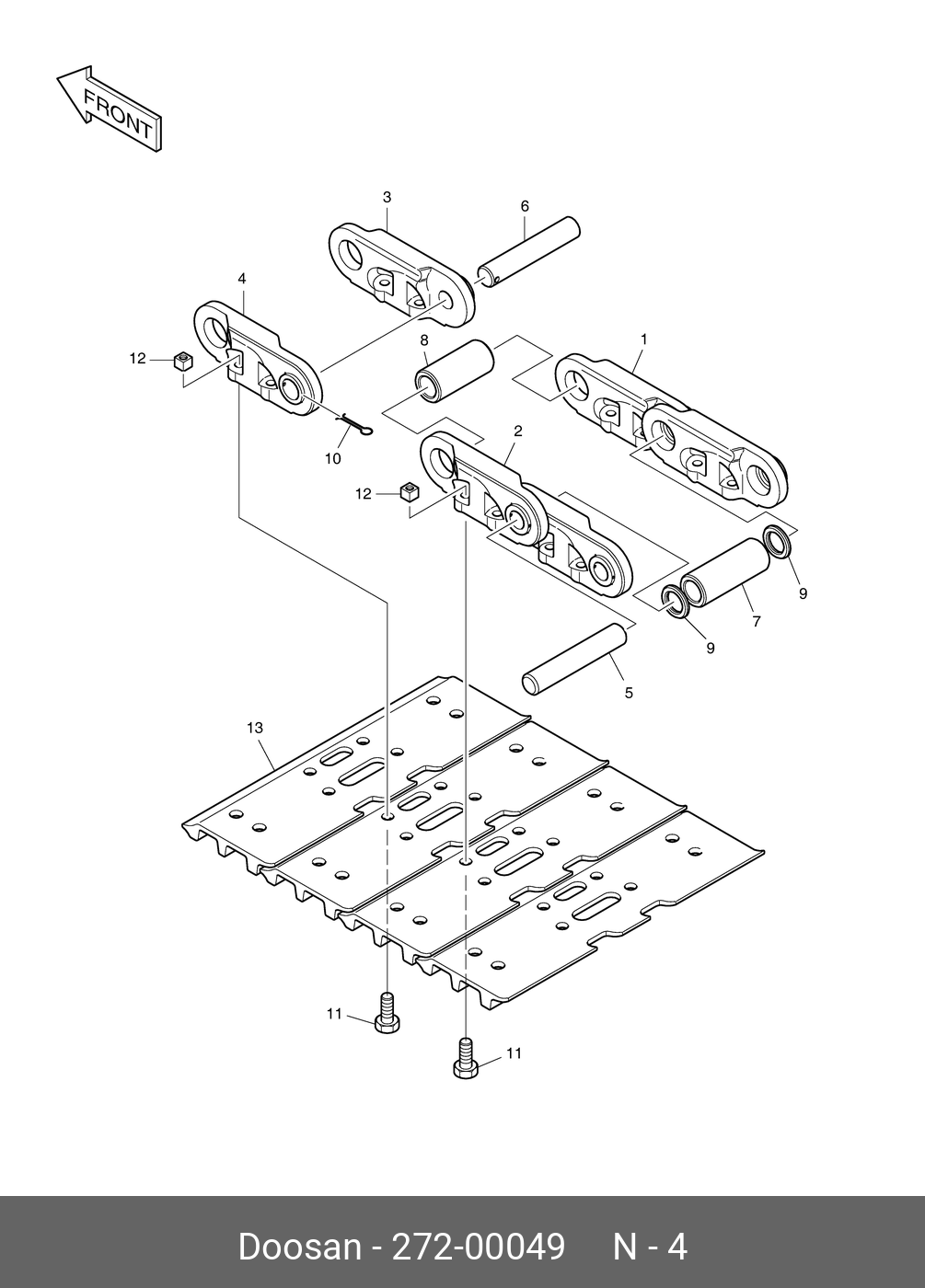 FRONT

3
6
4
12
8
1
10
2
12
9
7
9
5
13
11
11

Doosan - 272-00049 N - 4