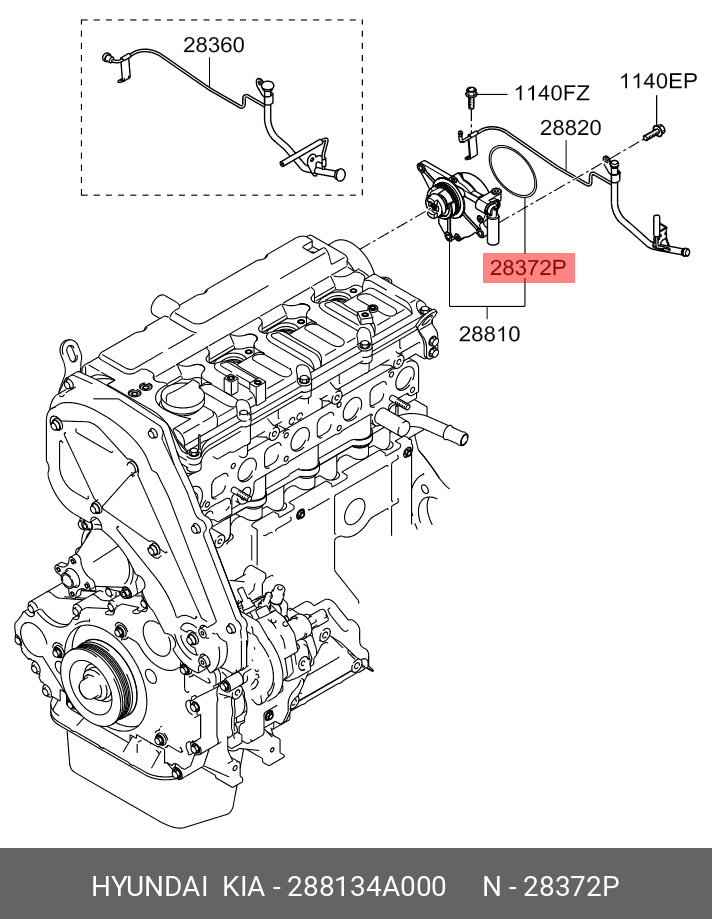 28360

1140FZ

1140EP

28820

28372P

28810

HYUNDAI KIA - 288134A000 N - 28372P