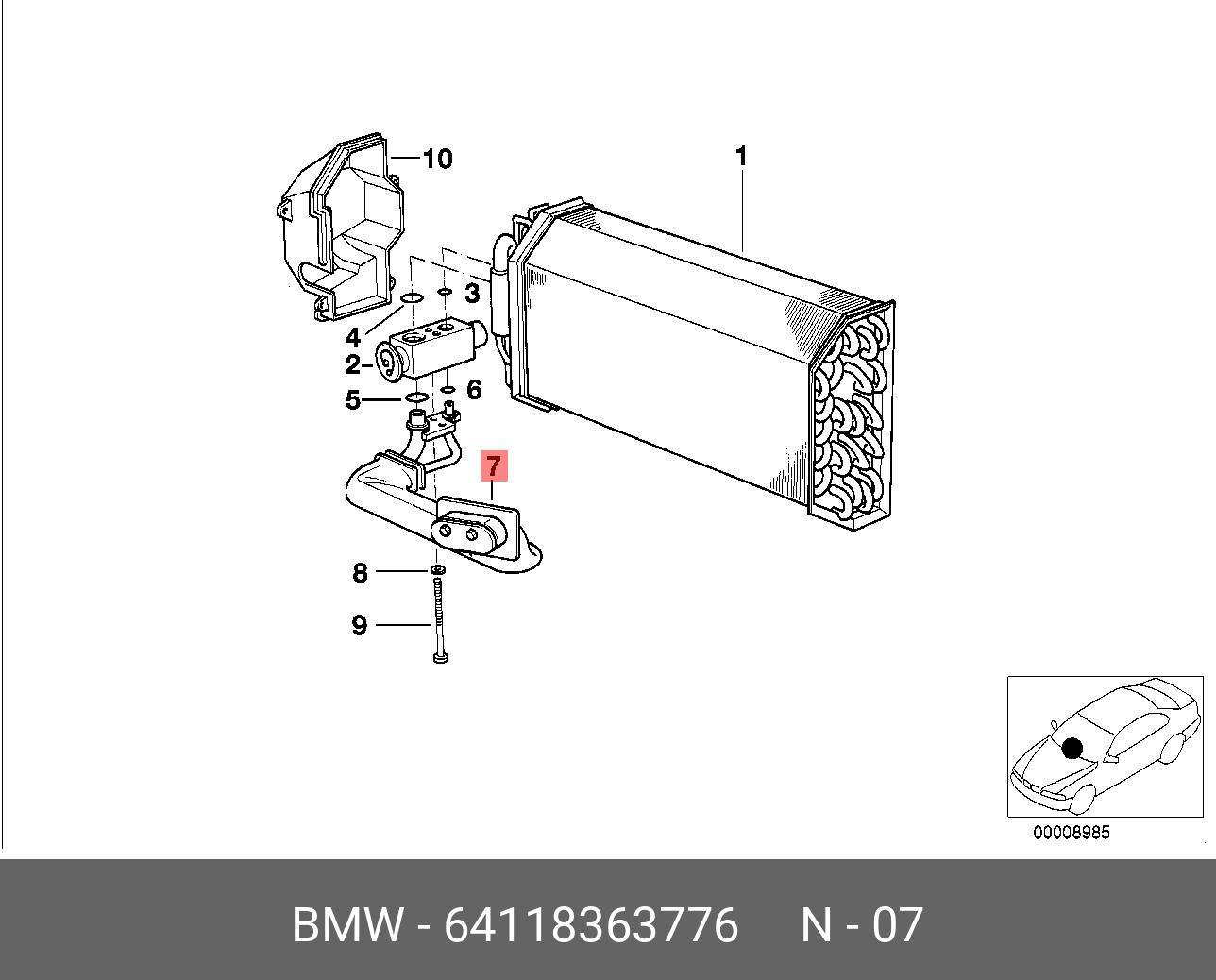 10
1
3
4
2
5
6
7
8
9
00008985
BMW - 64118363776 N - 07