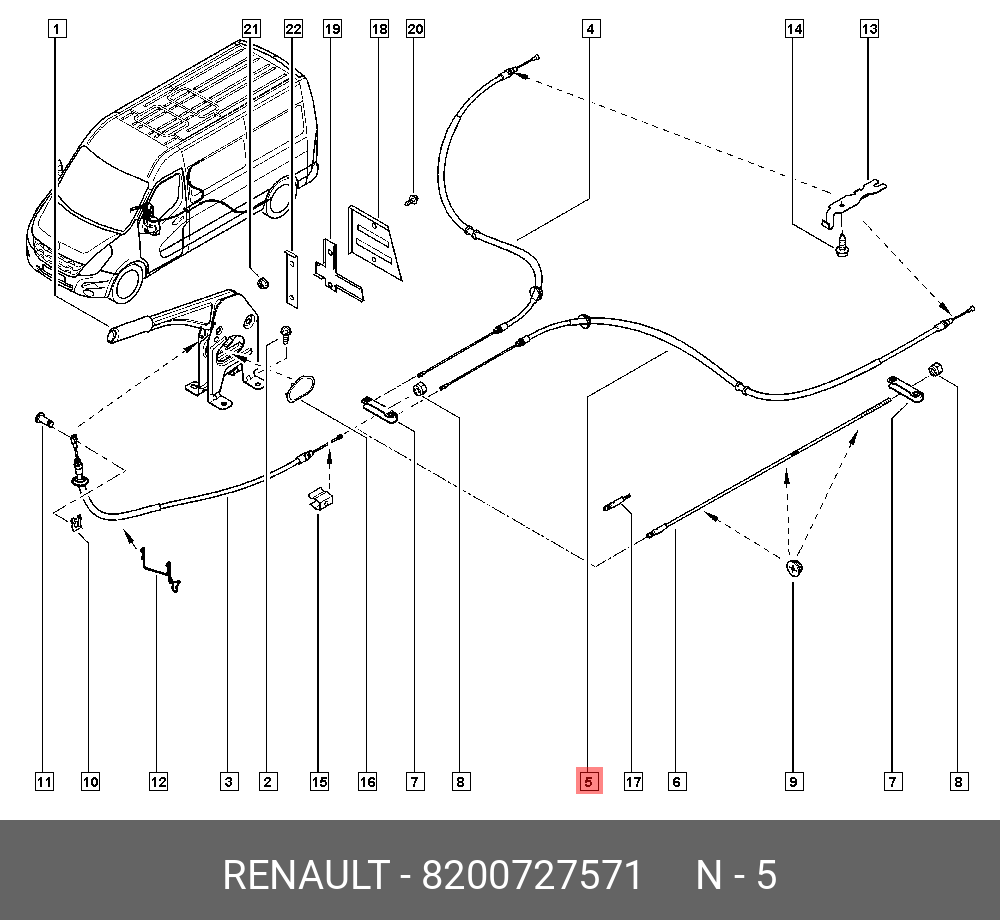 1
21
22
19
18
20
4
14
13
11
10
12
3
2
15
16
7
8
5
17
6
9
7
8

RENAULT - 8200727571 N - 5