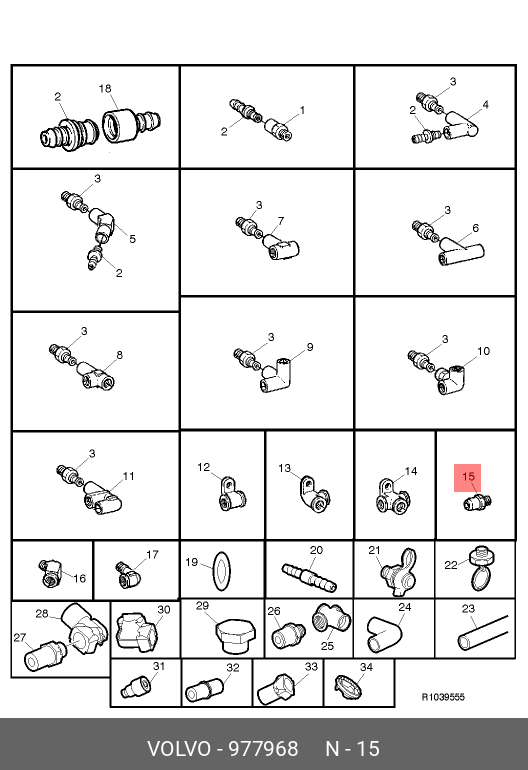 2 18

2 1

3 2 4

3 5 2

3 7

3 6

3 8

3 9

3 10

3 11

12

13

14

15

16

17

19

20

21

22

28 27

30

29

26 25

24

23

31

32

33

34

R1039555

VOLVO - 977968 N - 15