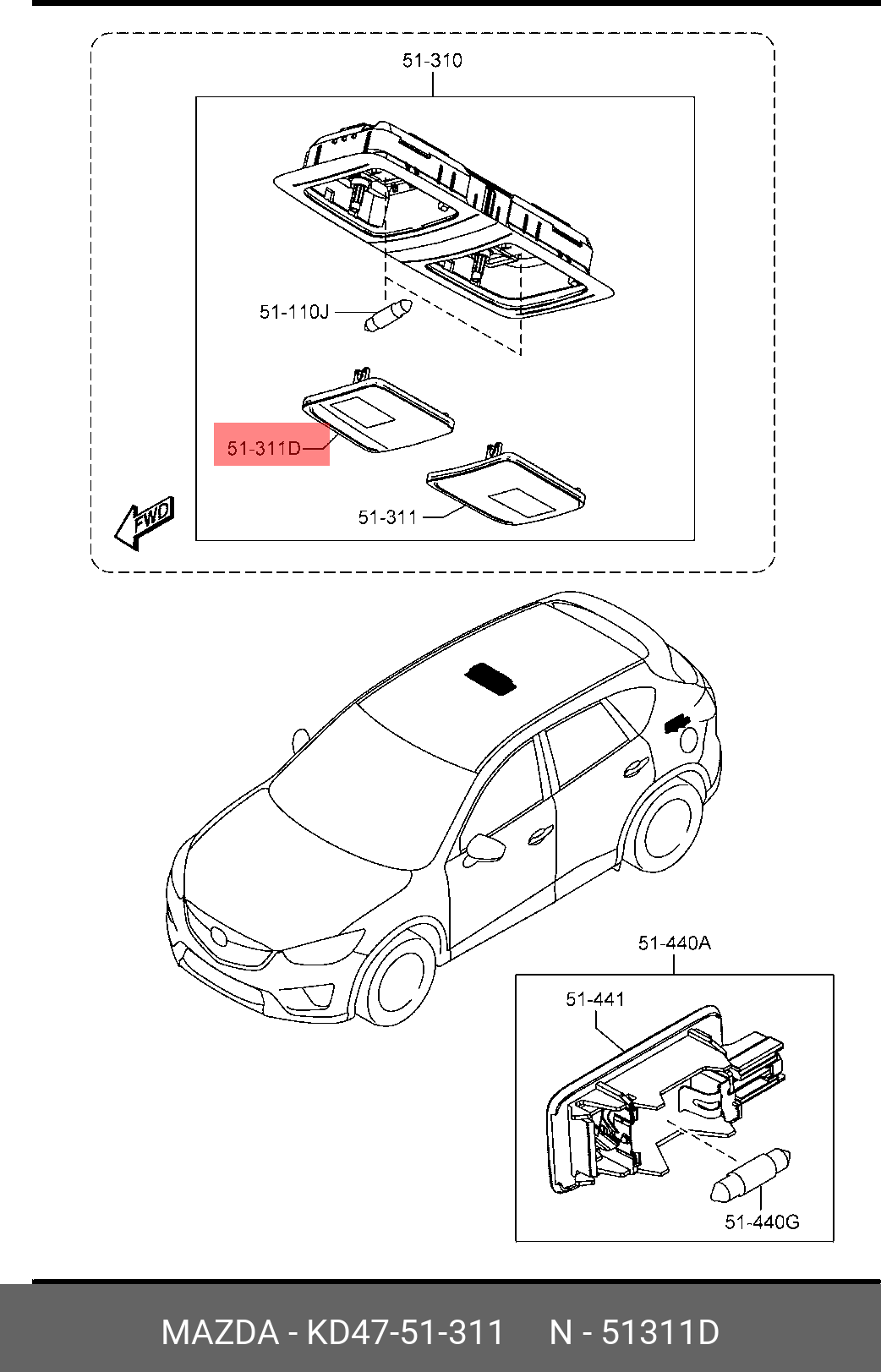 51-310

51-110J

51-311D

51-311

FWD

51-440A

51-441

51-440G

MAZDA - KD47-51-311 N - 51311D