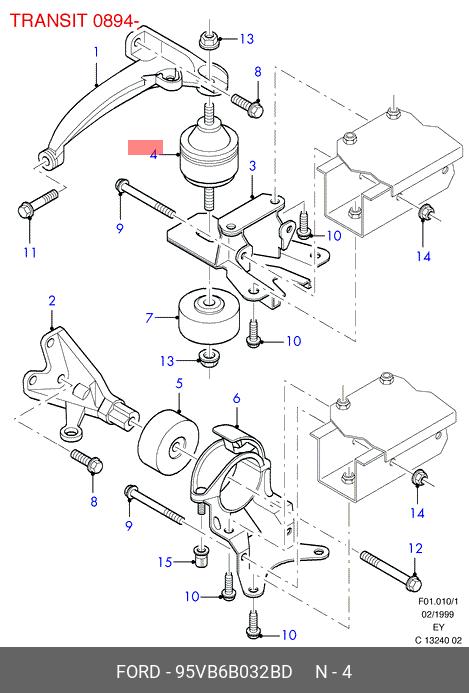 TRANSIT 0894-

1

13

8

4

3

9

10

14

11

2

7

10

13

5

6

8

9

14

12

15

10

10

F01.010/1
02/1999
EY
C 13240 02

FORD - 95VB6B032BD N - 4