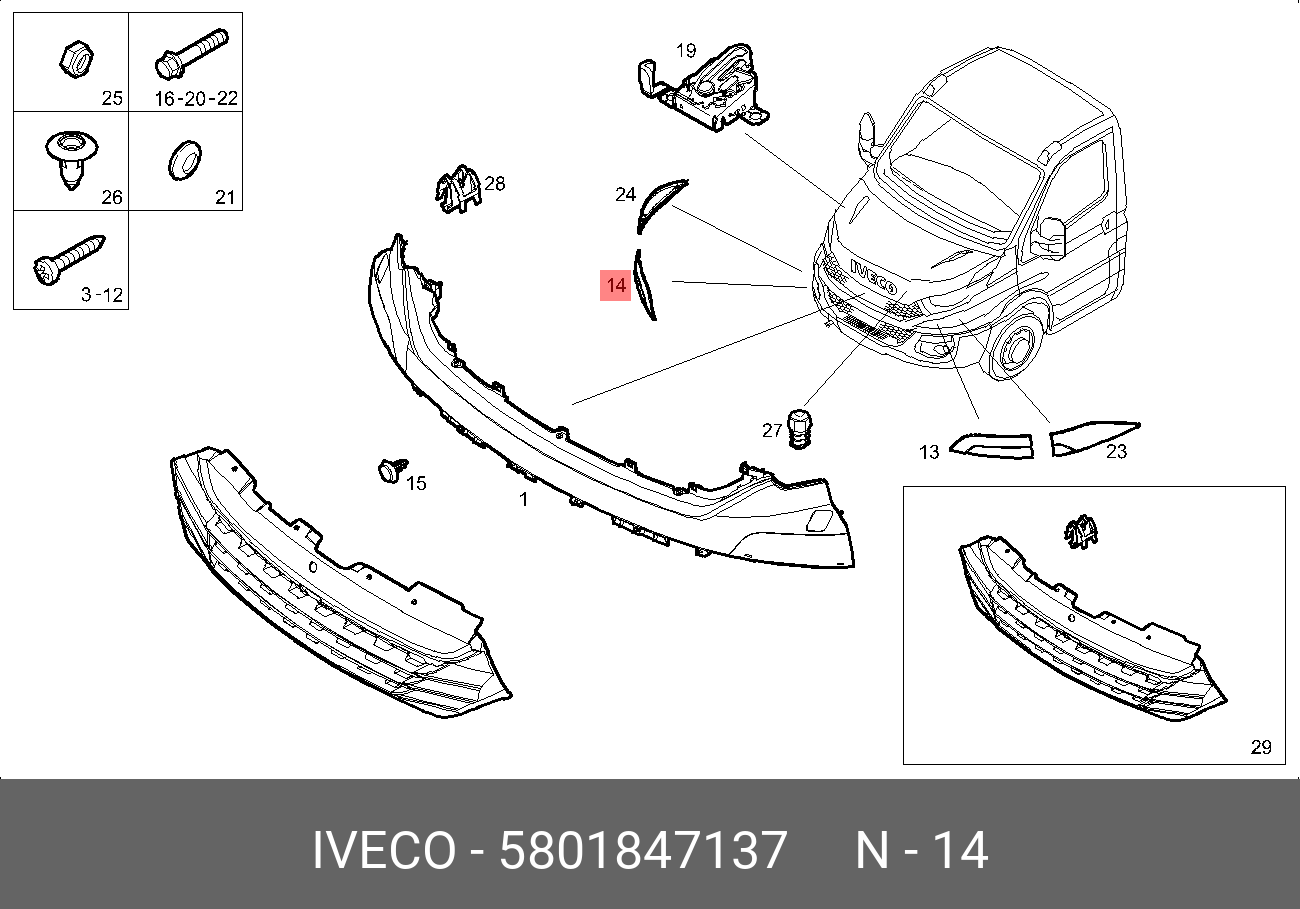 25
16-20-22
26
21
3-12
19
28
24
14
IVECO
27
13
23
15
1
29

IVECO - 5801847137 N - 14