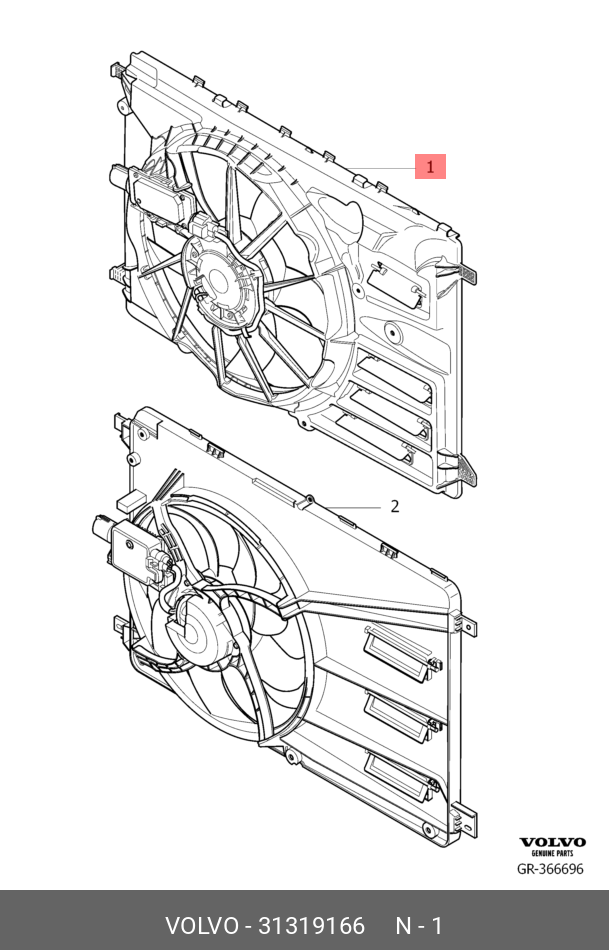 1

2

VOLVO
GENUINE PARTS
GR-366696

VOLVO - 31319166 N - 1