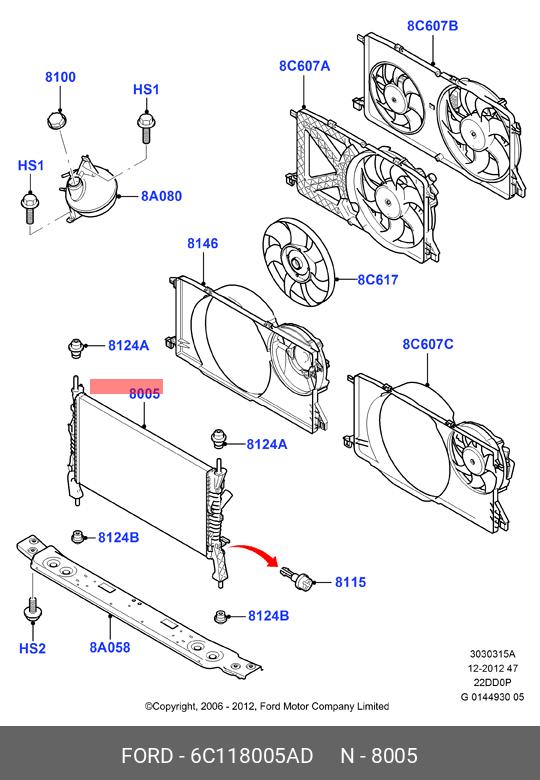 8C607B

8C607A

8100

HS1

HS1

8A080

8146

8C617

8124A

8C607C

8005

8124A

8124B

8115

8124B

HS2

8A058

3030315A
12-2012 47
22DD0P
G 0144930 05

©Copyright, 2006 - 2012, Ford Motor Company Limited

FORD - 6C118005AD N - 8005