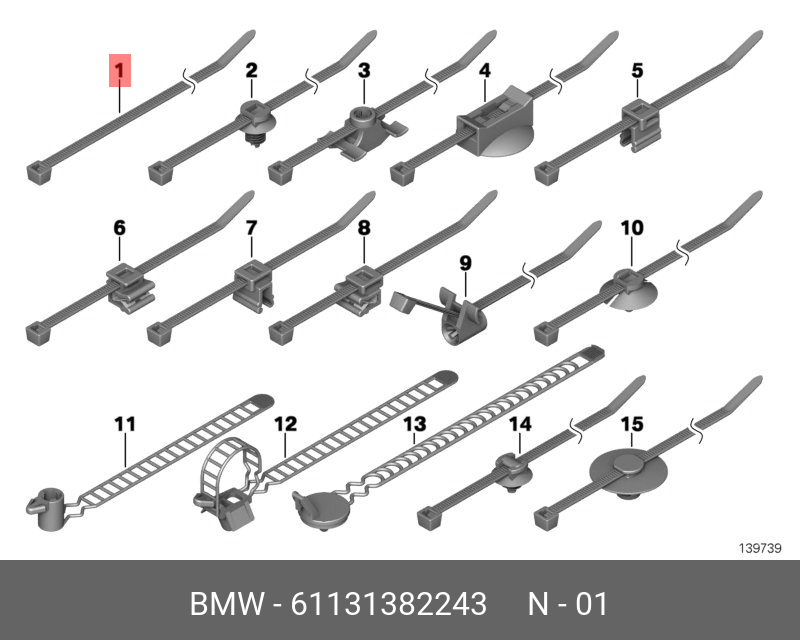 1
2
3
4
5
6
7
8
9
10
11
12
13
14
15
139739

BMW - 61131382243 N - 01