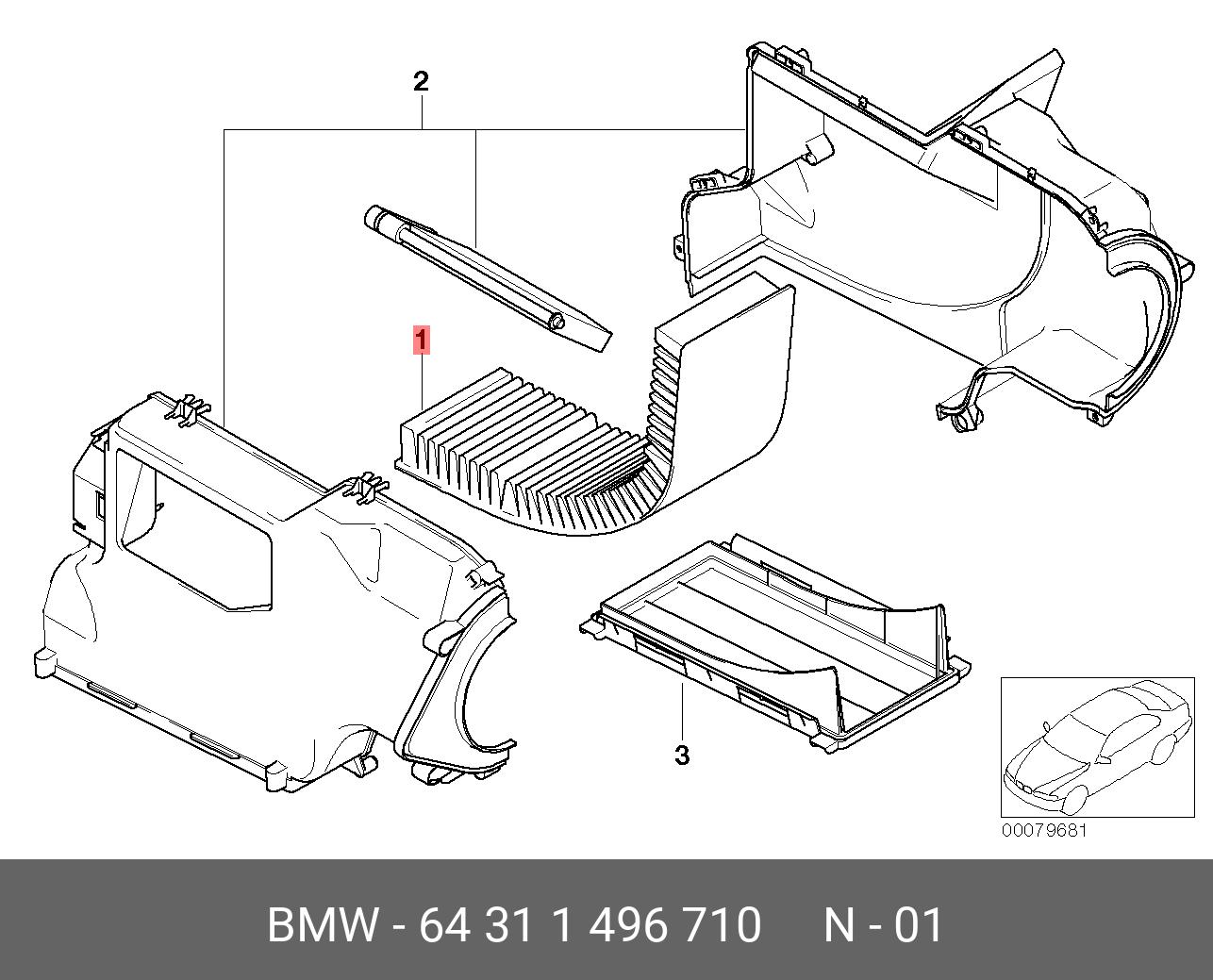 2

1

3

00079681

BMW - 64 31 1 496 710 N - 01