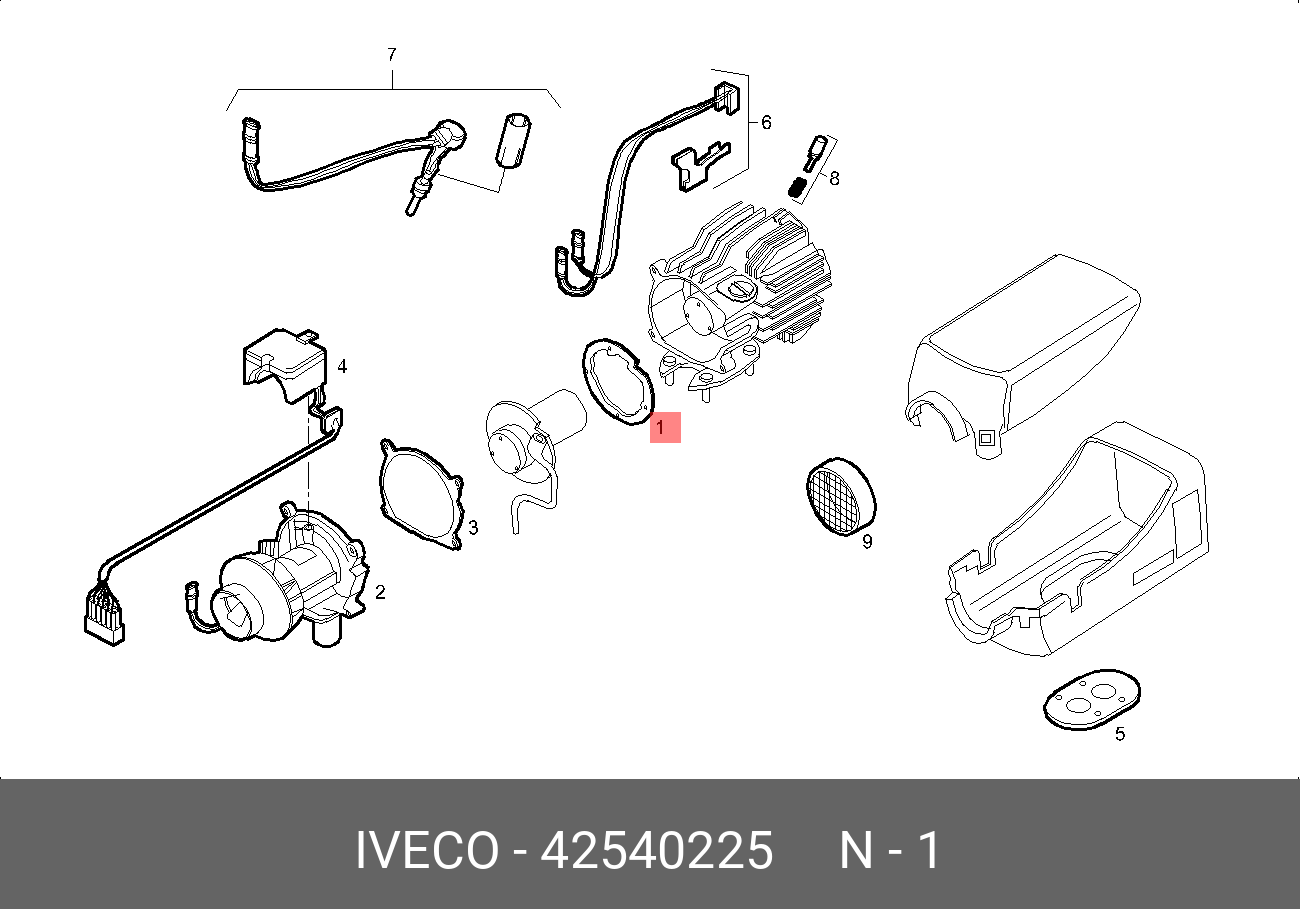 7
6
8
4
1
3
9
2
5
IVECO - 42540225 N - 1